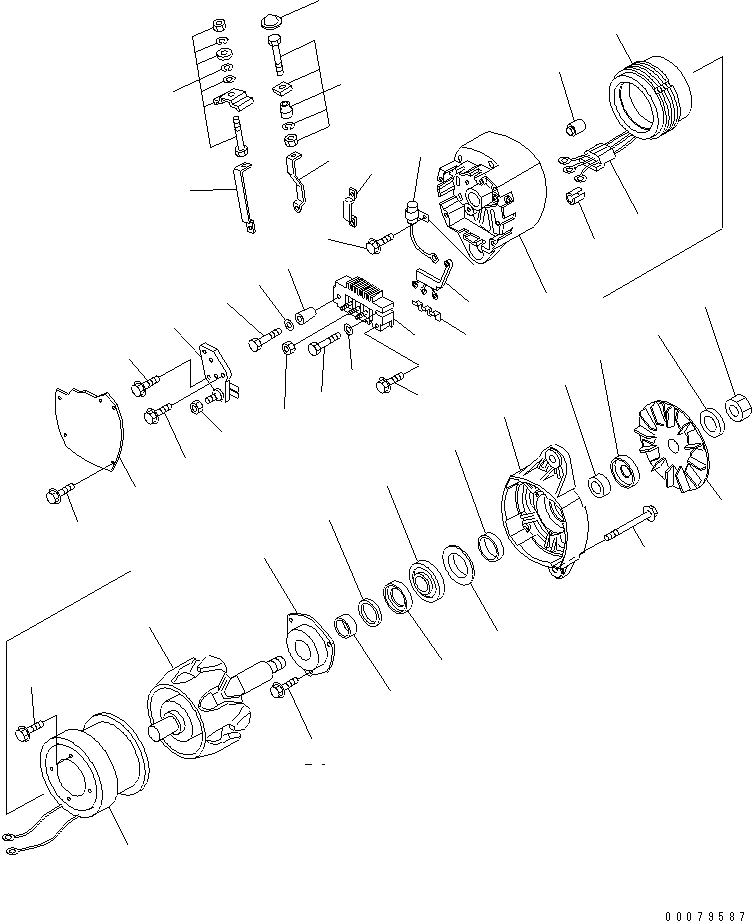 00079587