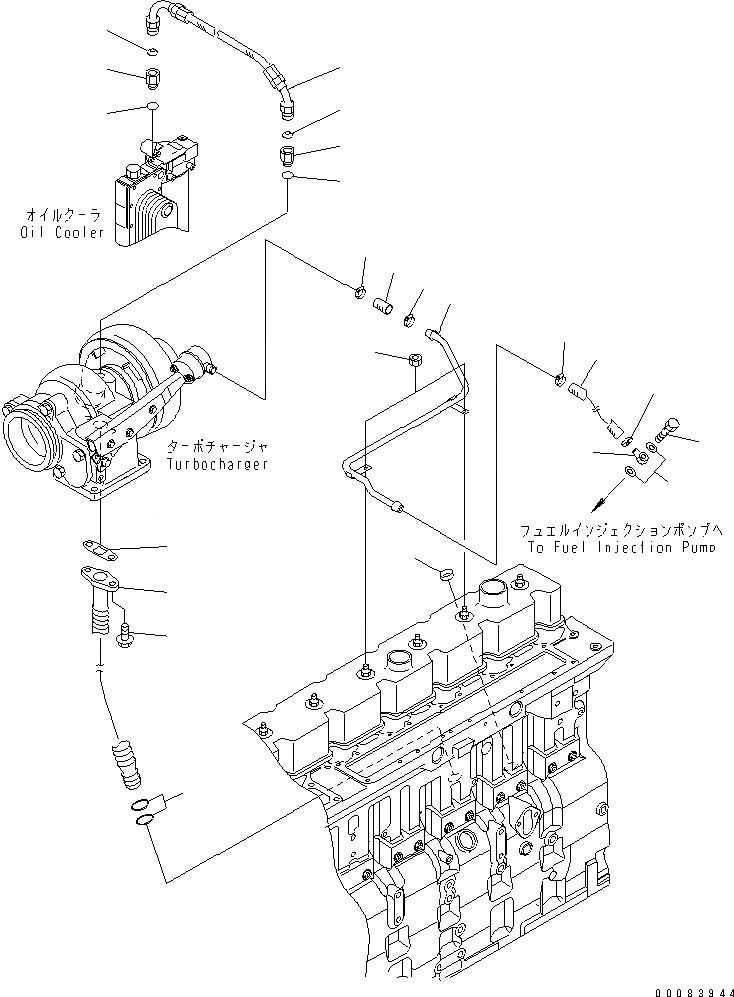 オイルクーラ
Oil Cooler

ターボチャージャ
Turbocharger

フュエルインジェクションポンプへ
To Fuel Injection Pump

00083944