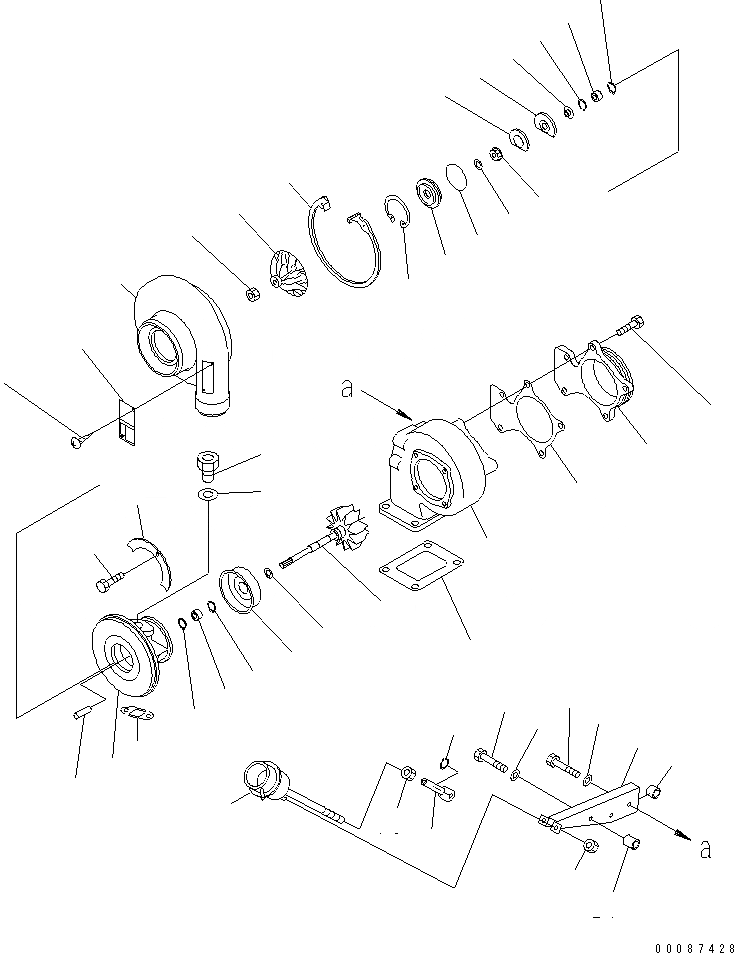 a

a

00087428