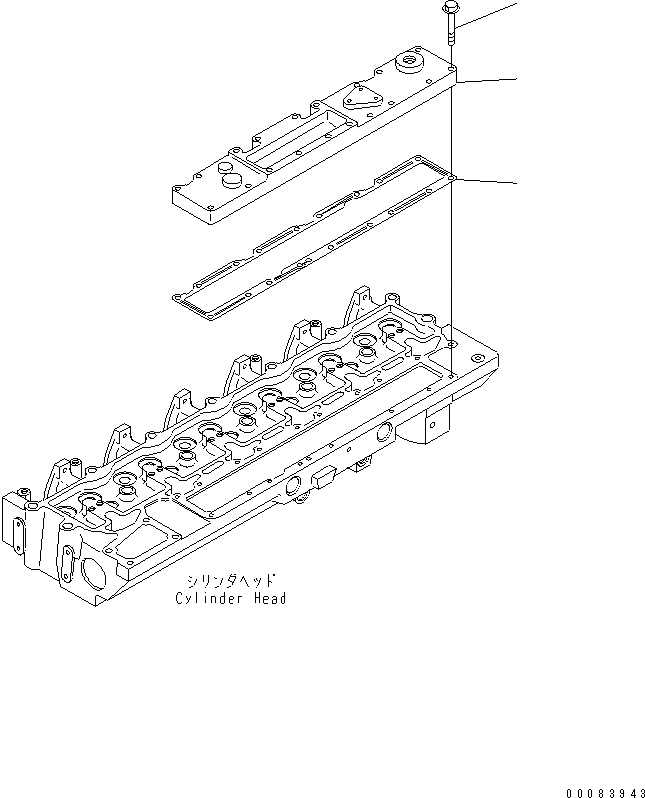 シリンダヘッド
Cylinder Head

00083943