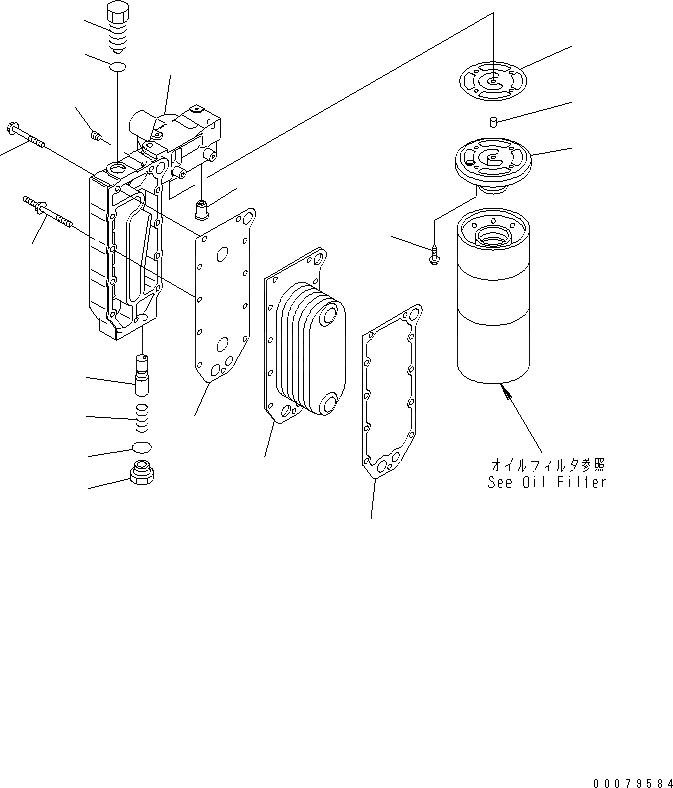 オイルフィルタ参照
See Oil Filter

00079584