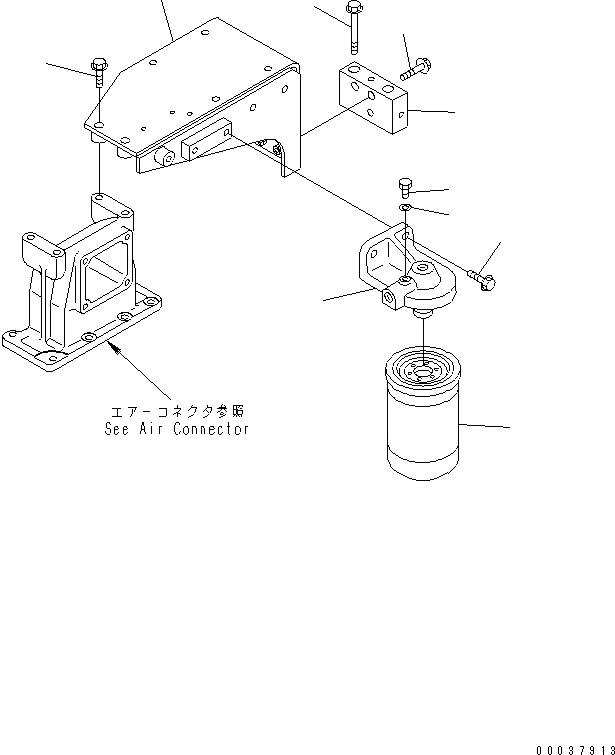 エアーコネクタ参照
See Air Connector

00037913