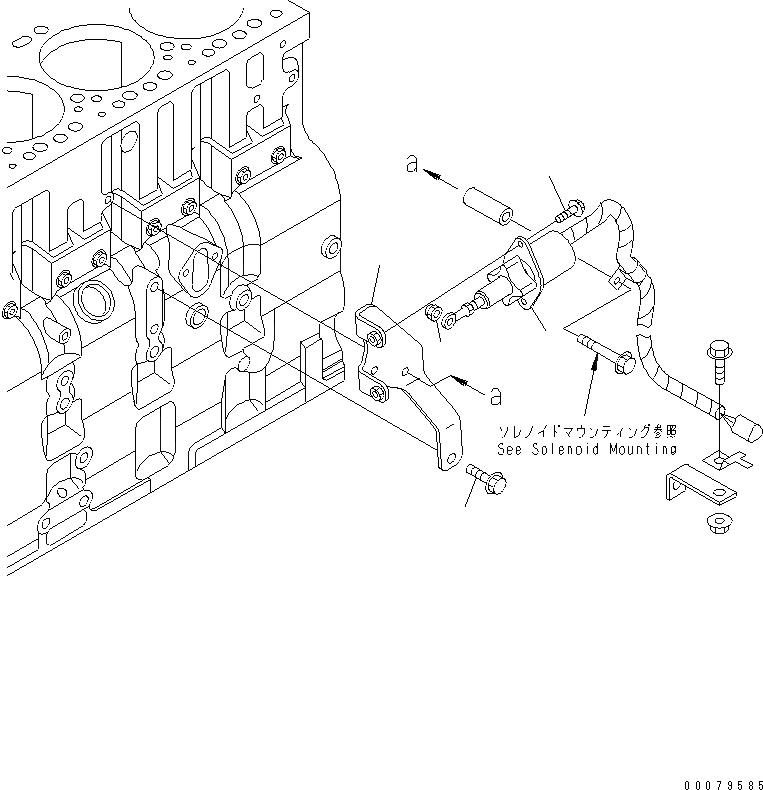 a

a

ソレノイドマウンティング参照
See Solenoid Mounting

00079585