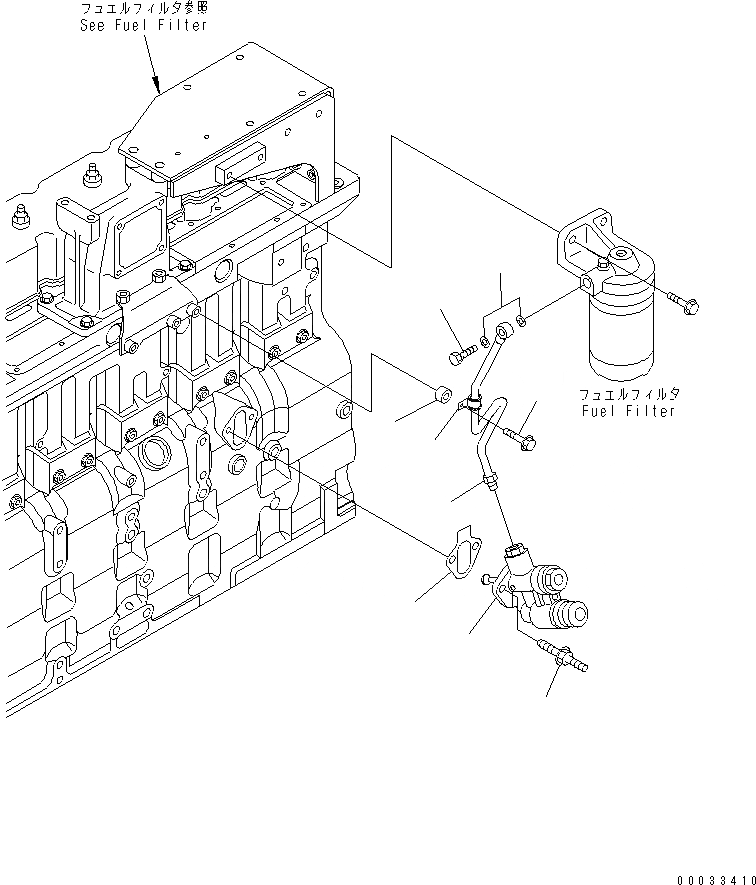 フュエルフィルタ参照
See Fuel Filter

フュエルフィルタ
Fuel Filter

00033410