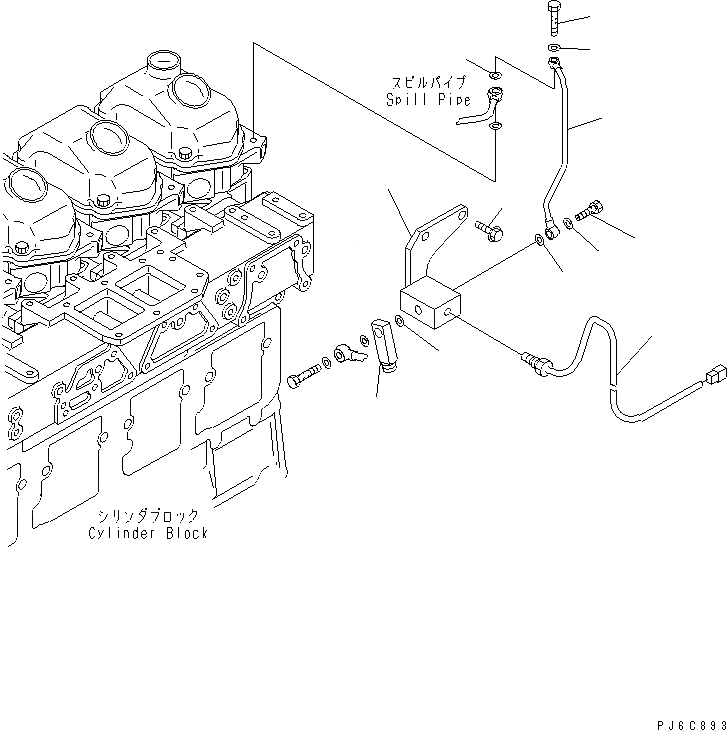 スピルパイプ
Spill Pipe

シリンダブロック
Cylinder Block

PJ6C893