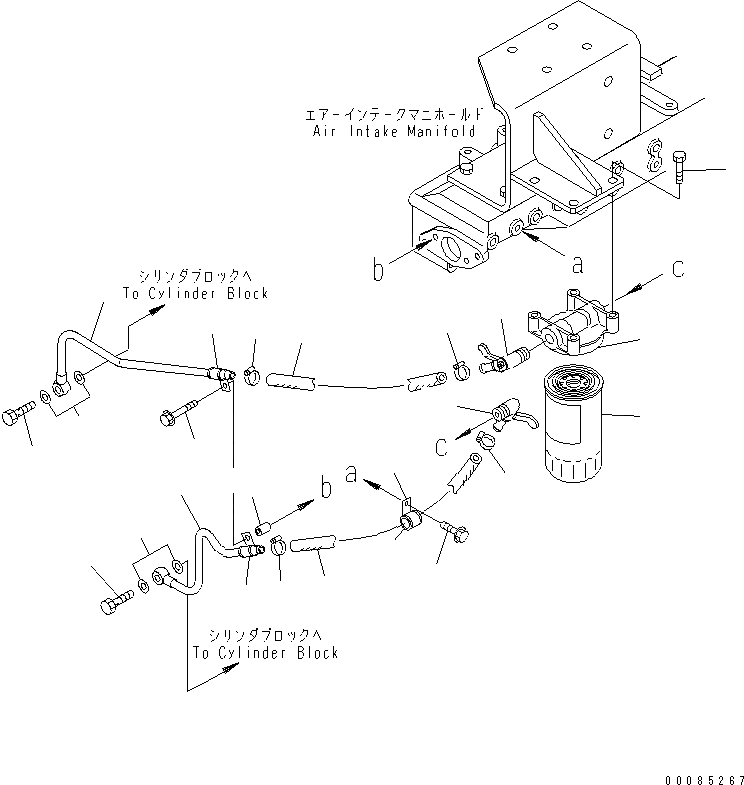 エアーインテークマニホールド
Air Intake Manifold

b

a

c

シリンダブロックへ
To Cylinder Block

c

a

b

シリンダブロックへ
To Cylinder Block

00085267