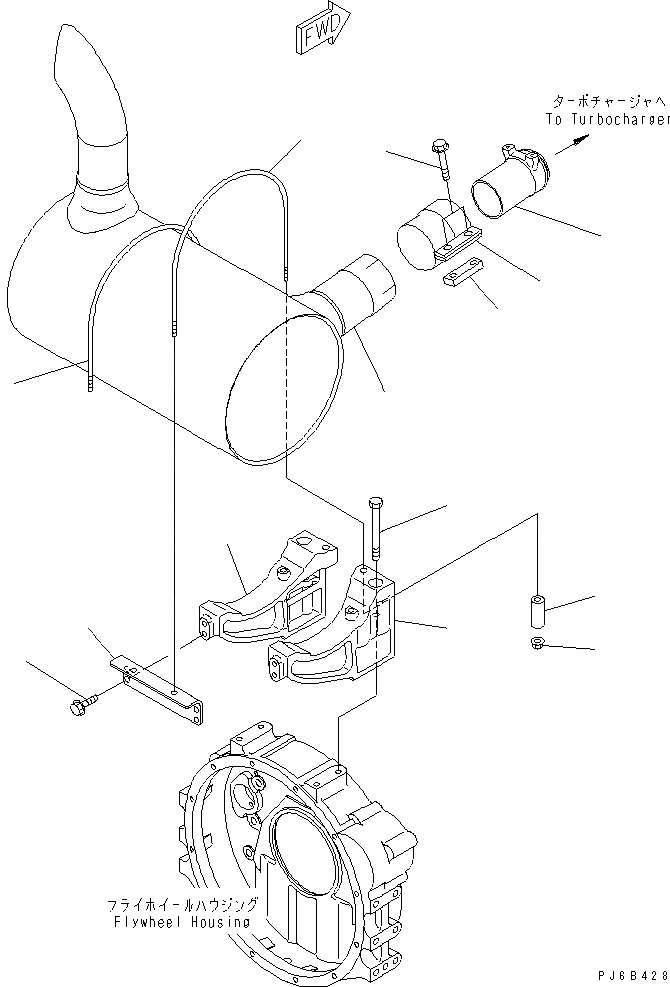 FWD

ターボチャージャへ
To Turbocharger

フライホイールハウジング
Flywheel Housing

PJ6B428