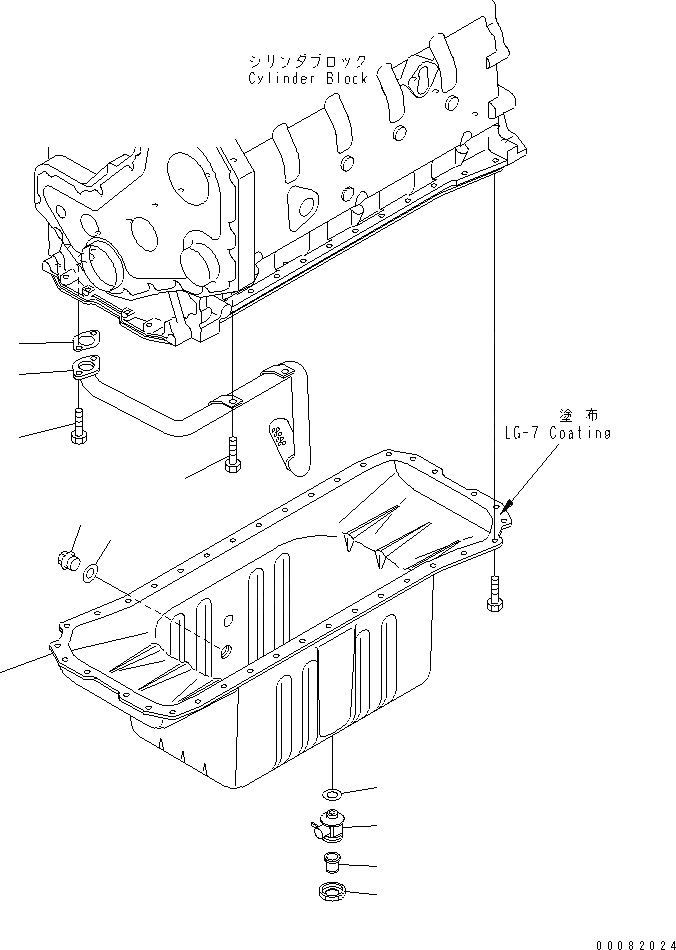 シリンダブロック
Cylinder Block

塗布
LG-7 Coating

00082024