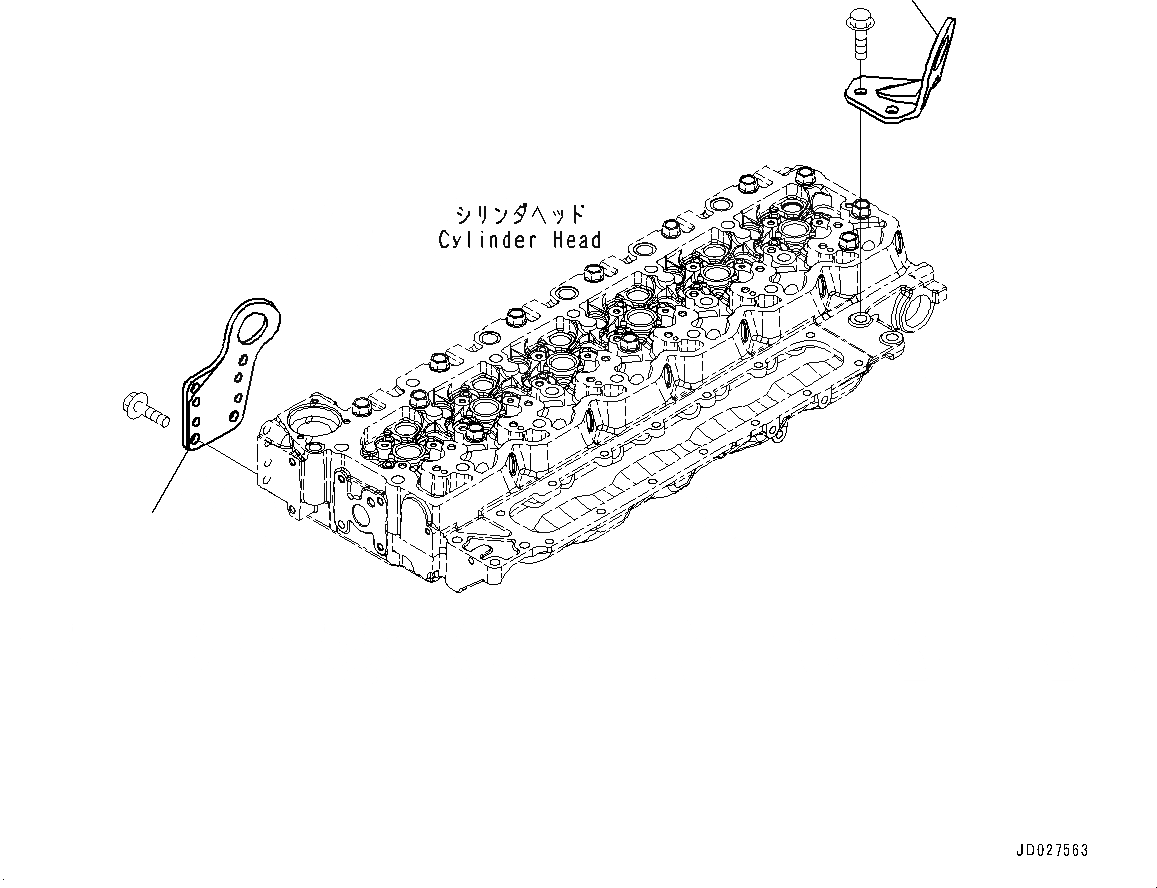 シリンダヘッド
Cylinder Head

JD027563