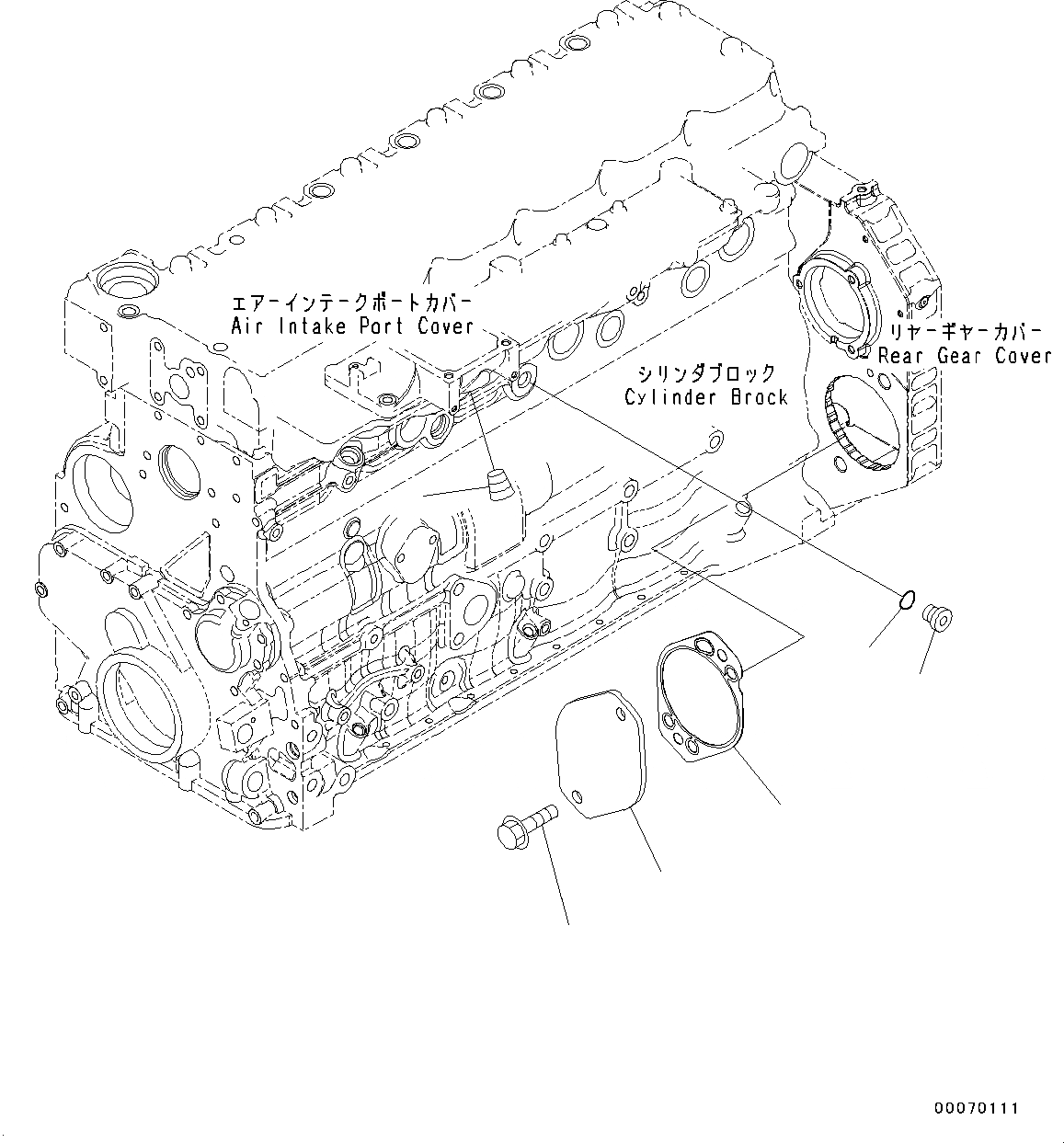 エアーインテークポートカバー
Air Intake Port Cover

リヤーギヤーカバー
Rear Gear Cover

シリンダブロック
Cylinder Brock

00070111