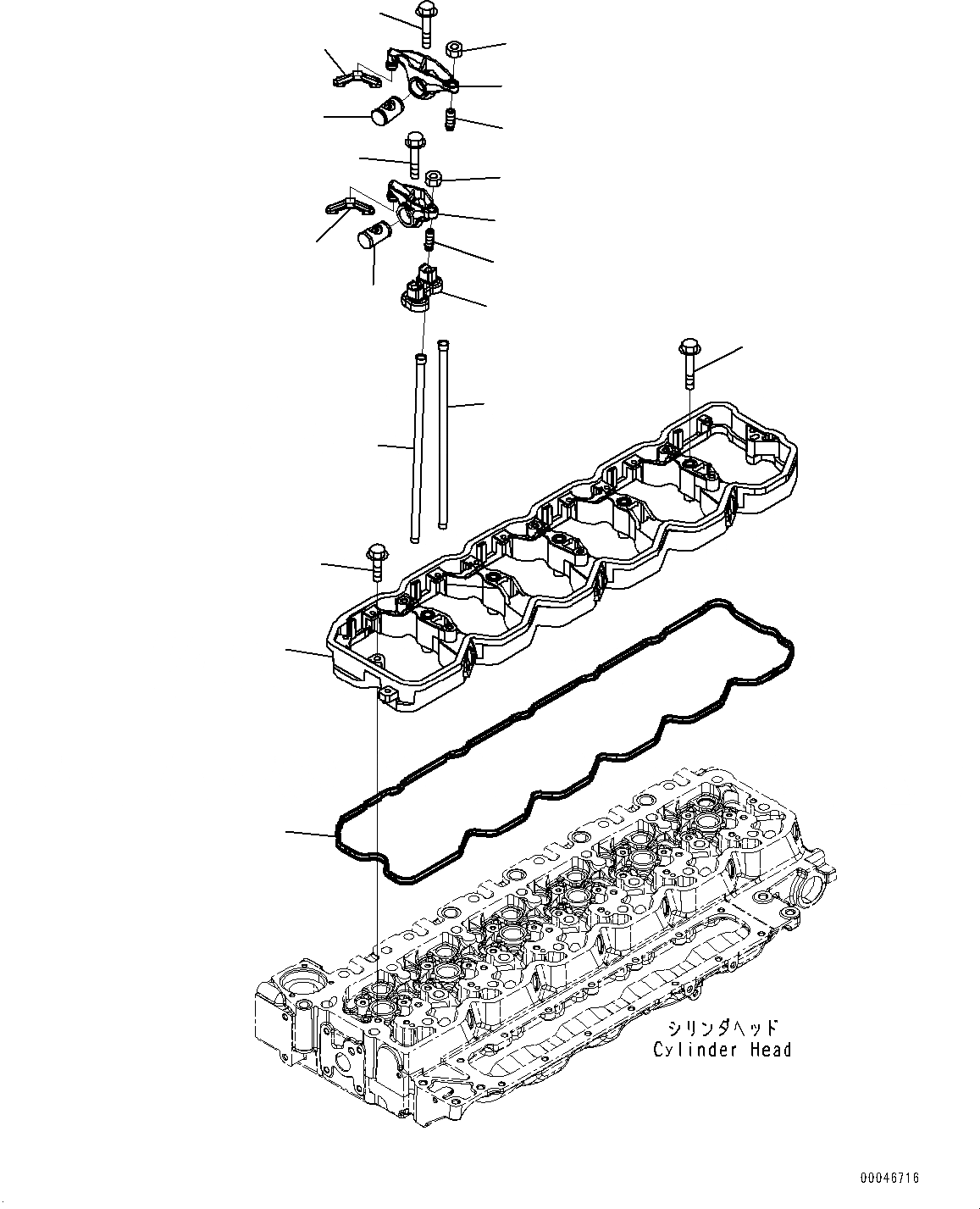 シリンダヘッド
Cylinder Head

00046716