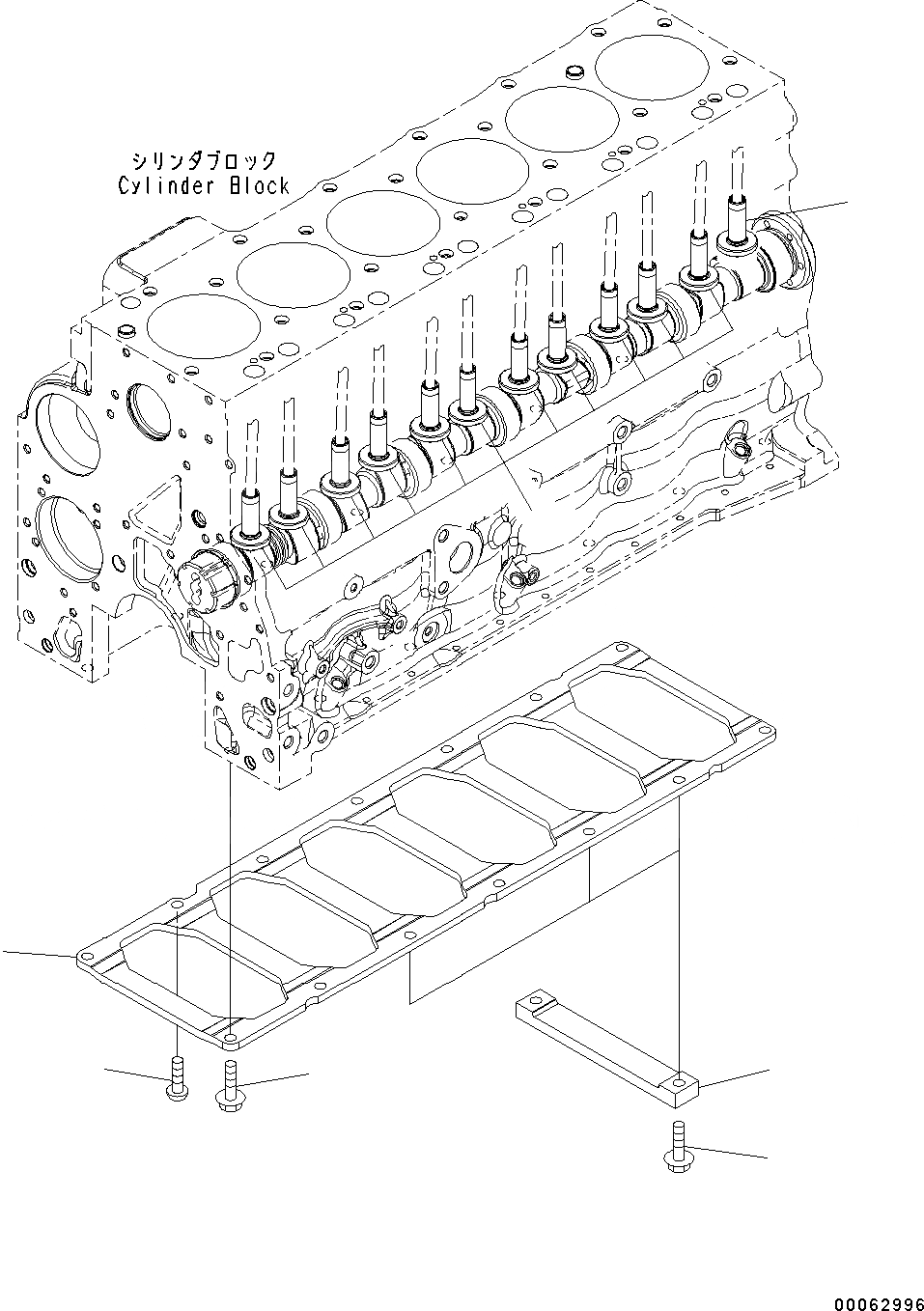 シリンダブロック
Cylinder Block

00062996