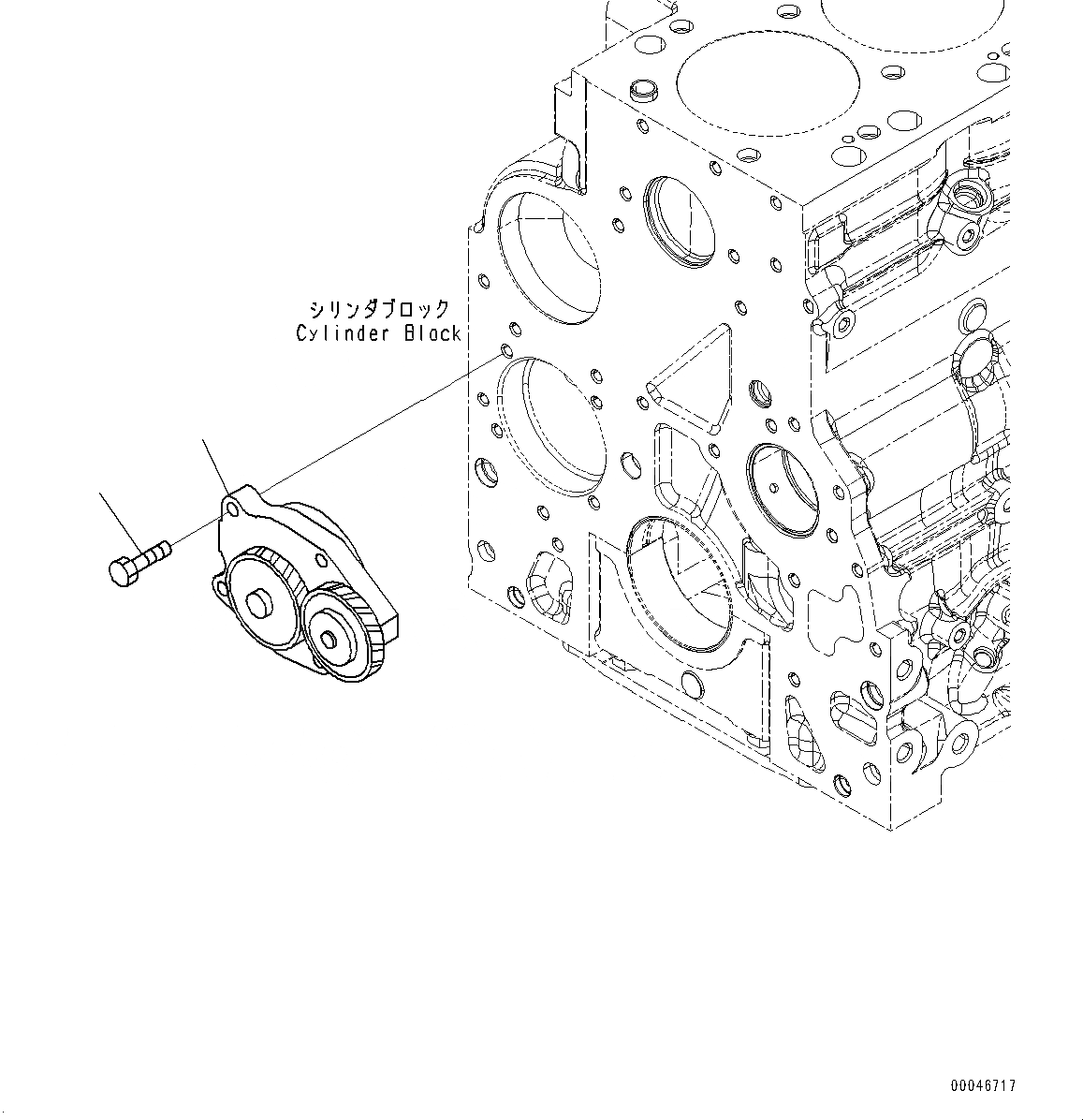 シリンダブロック
Cylinder Block

00046717