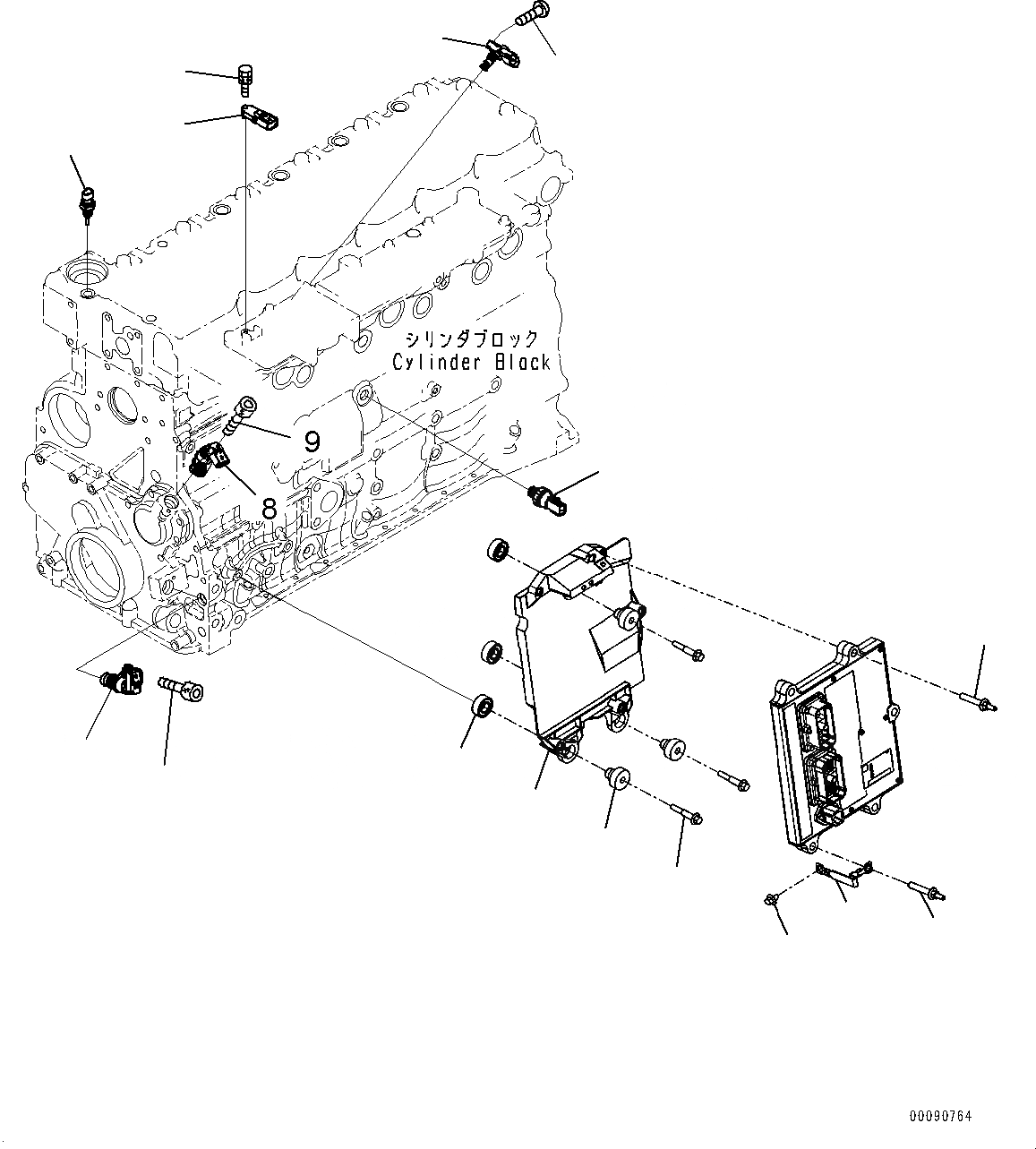 シリンダブロック
Cylinder Block

9

8

00090764