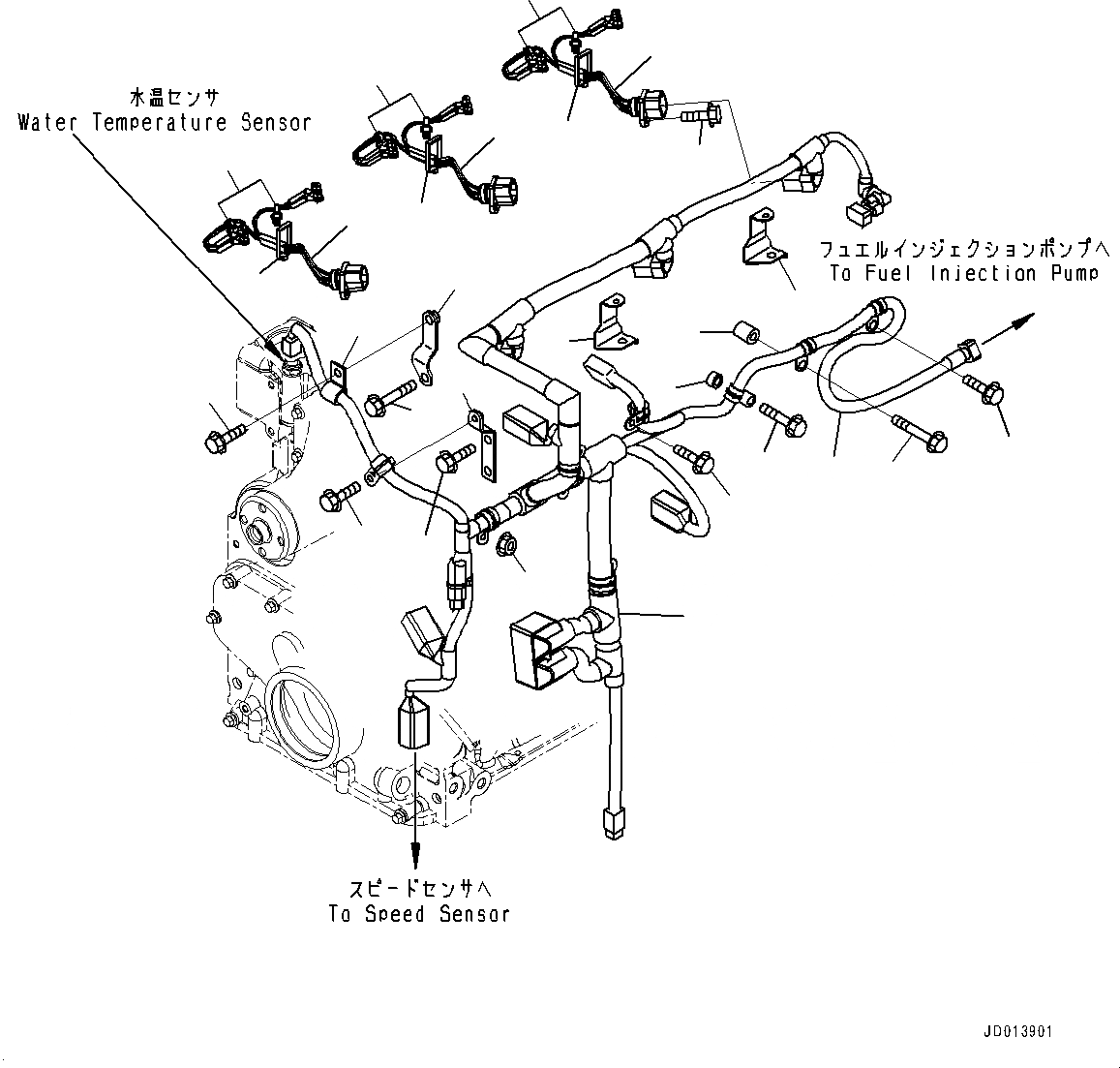 水温センサ
Water Temperature Sensor

フュエルインジェクションポンプへ
To Fuel Injection Pump

スピードセンサへ
To Speed Sensor

JD013901