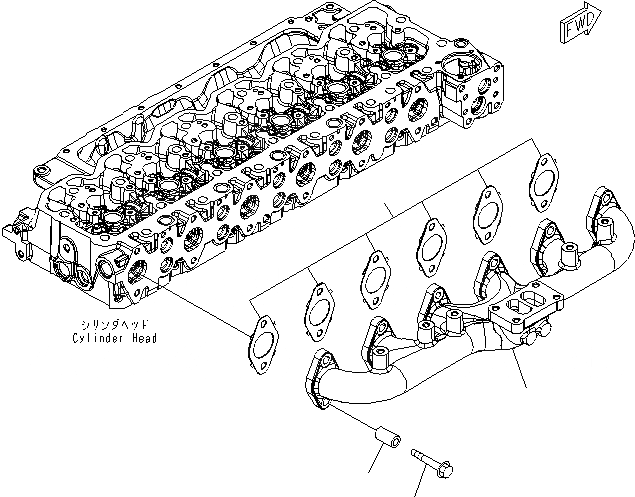 FWD

シリンダヘッド
Cylinder Head