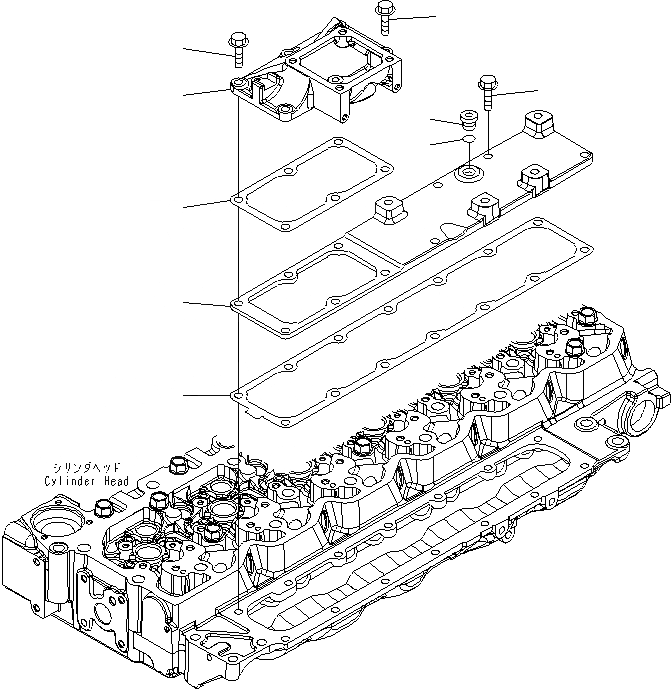 シリンダヘッド
Cylinder Head