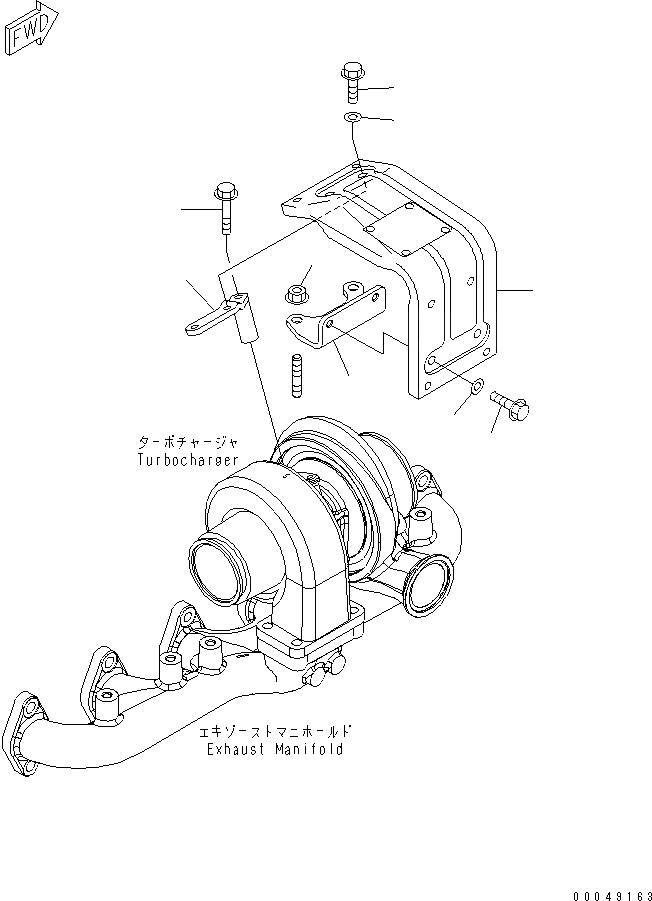 FWD

ターボチャージャ
Turbocharger

エキゾーストマニホールド
Exhaust Manifold

00049163