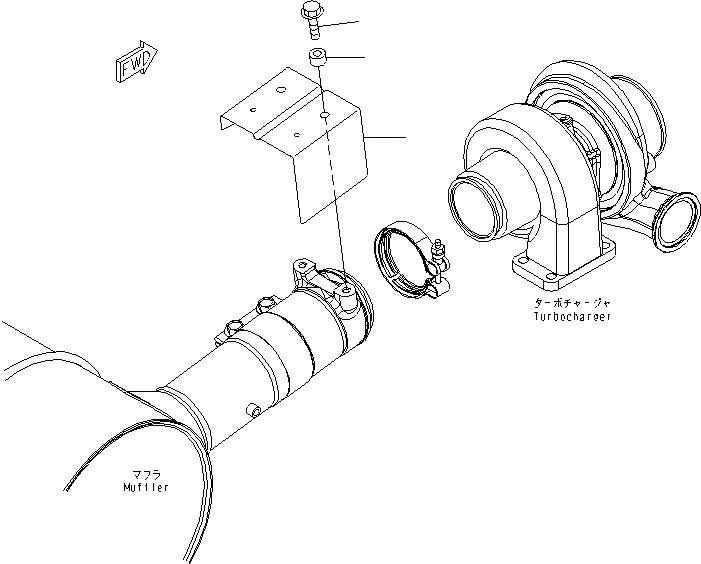 FWD

ターボチャージャ
Turbocharger

マフラ
Muffler