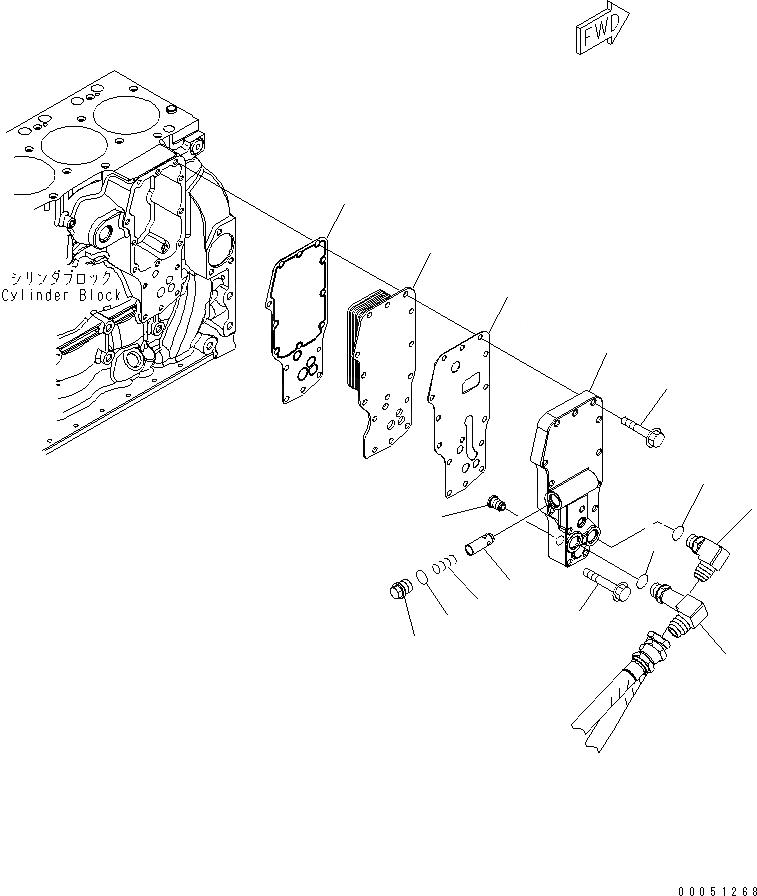 FWD

シリンダブロック
Cylinder Block

00051268