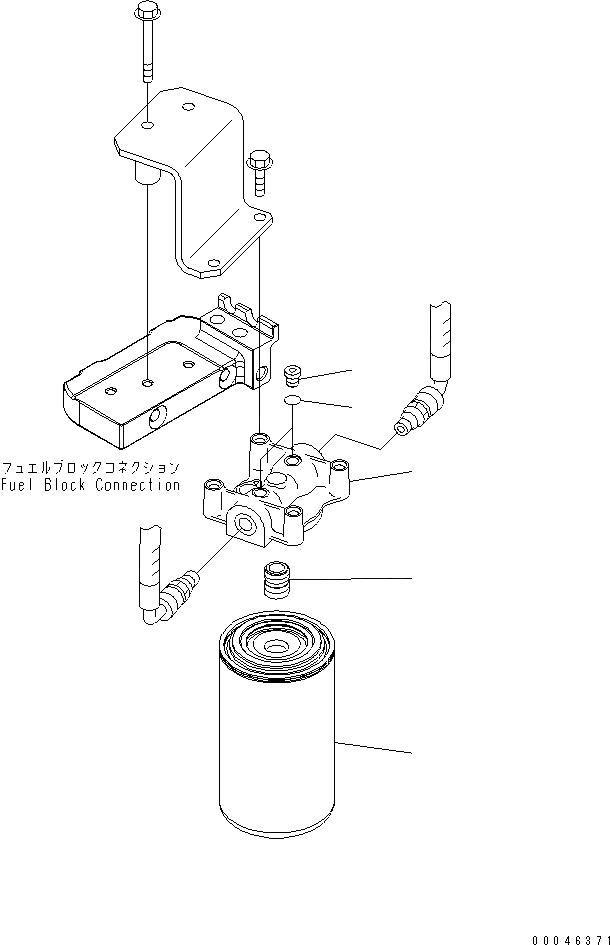 フュエルブロックコネクション
Fuel Block Connection

00046371