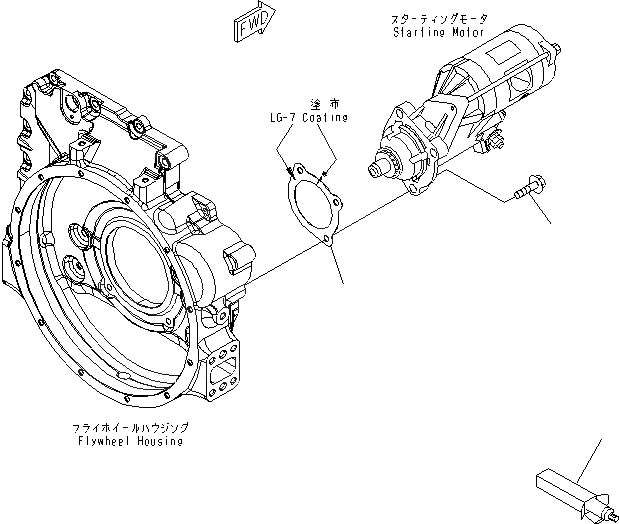 FWD

スターティングモータ
Starting Motor

塗布
LG-7 Coating

フライホイールハウジング
Flywheel Housing