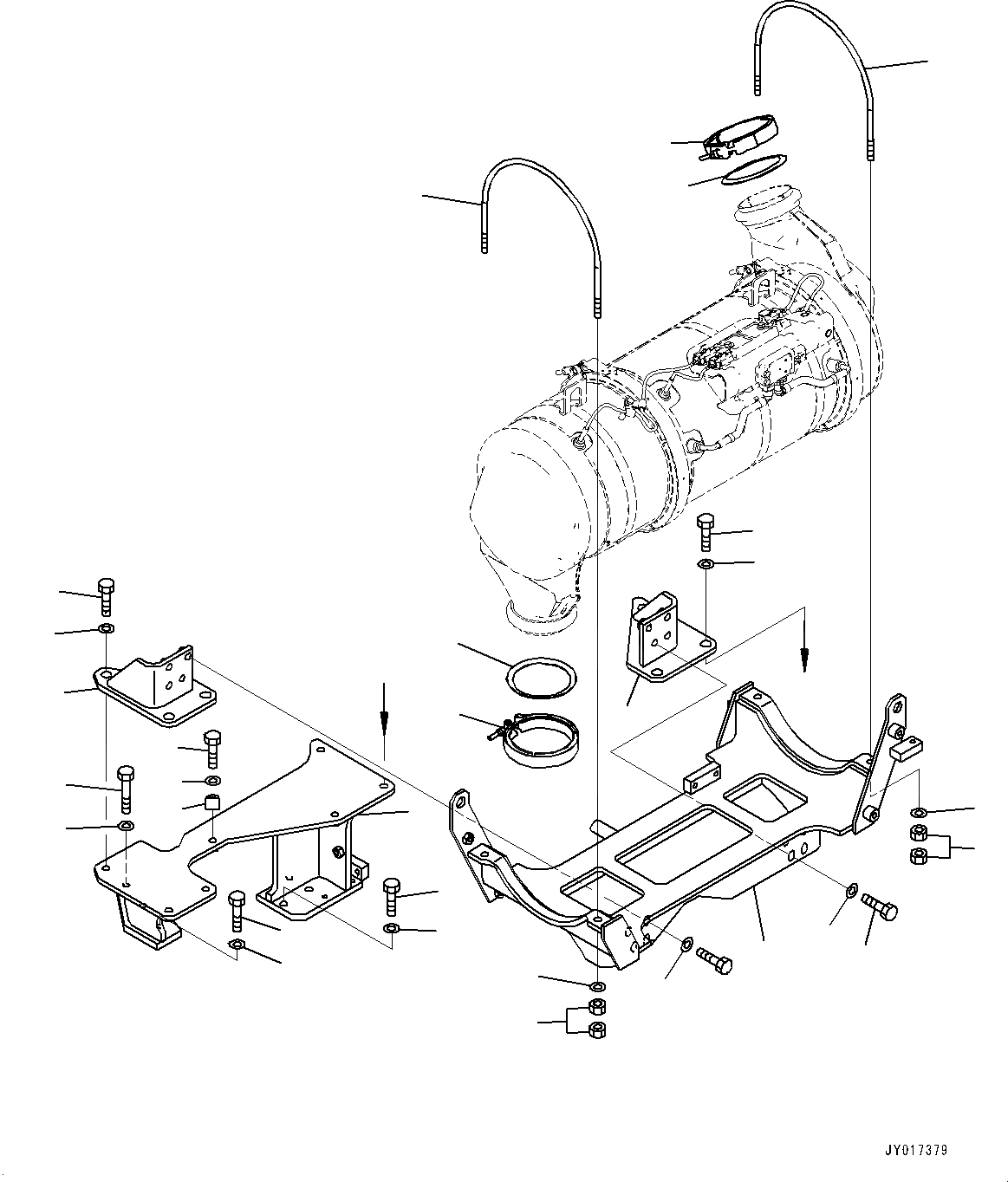 JY017379