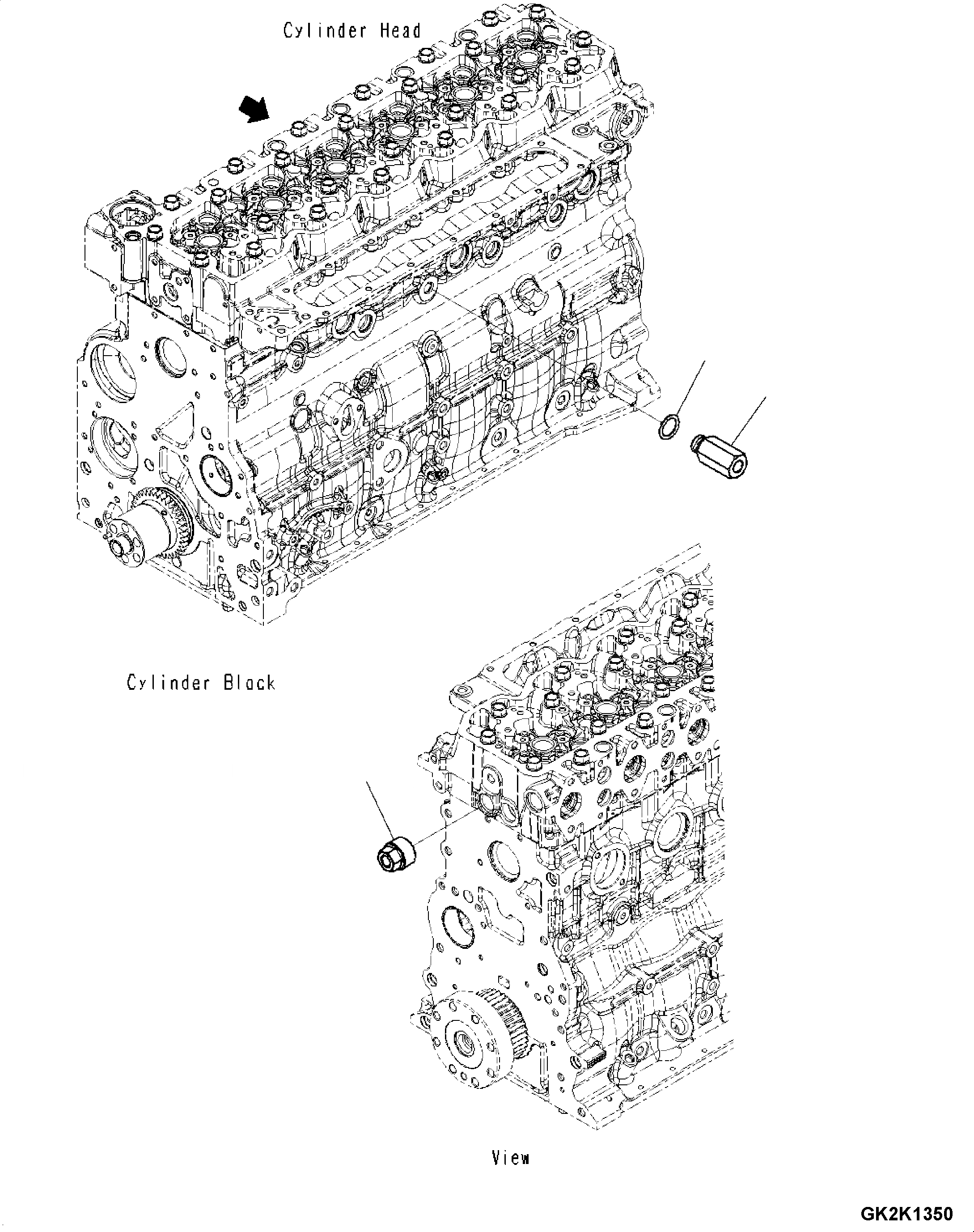 Cylinder Head

Cylinder Block

View

GK2K1350