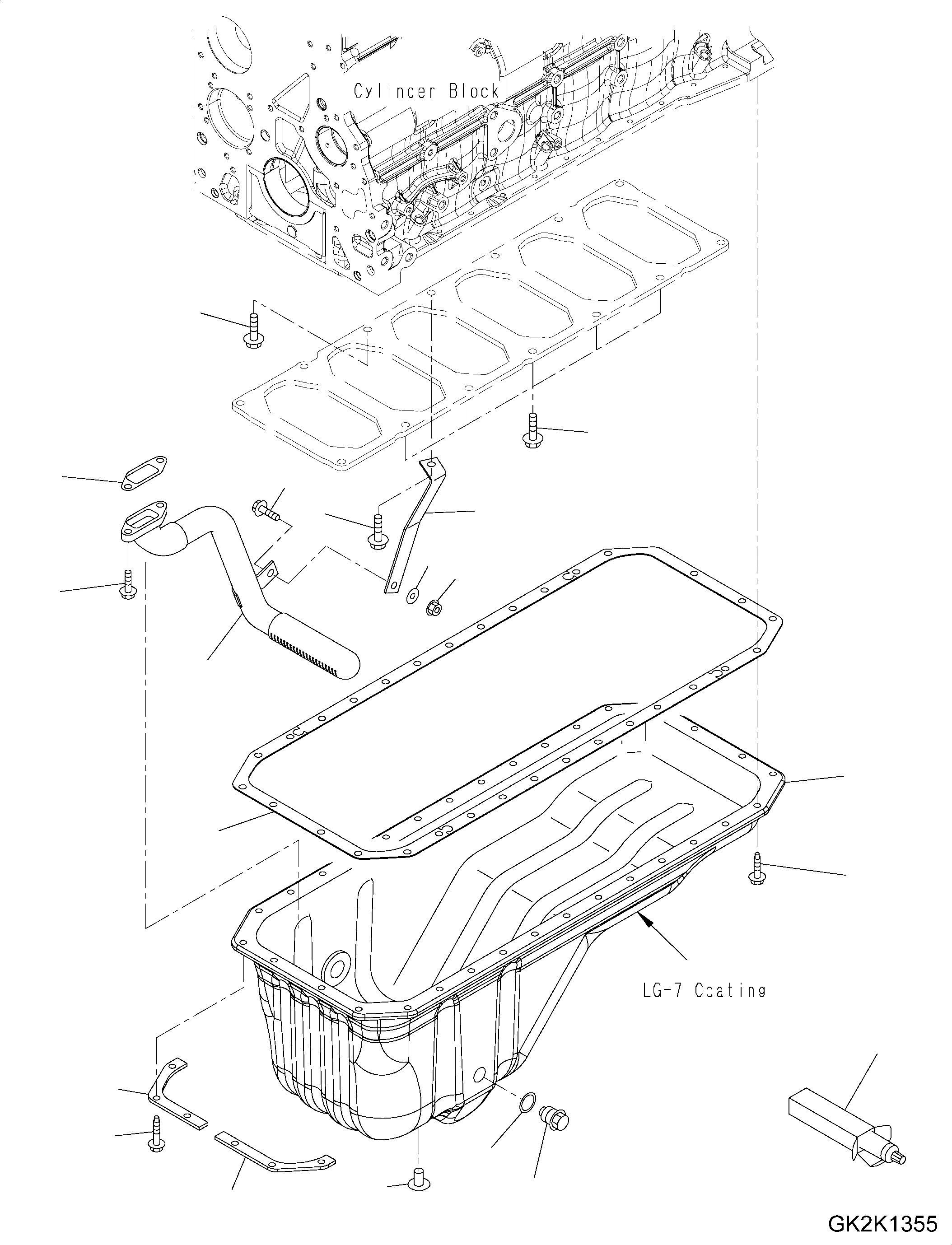 Cylinder Block

LG-7 Coating

GK2K1355