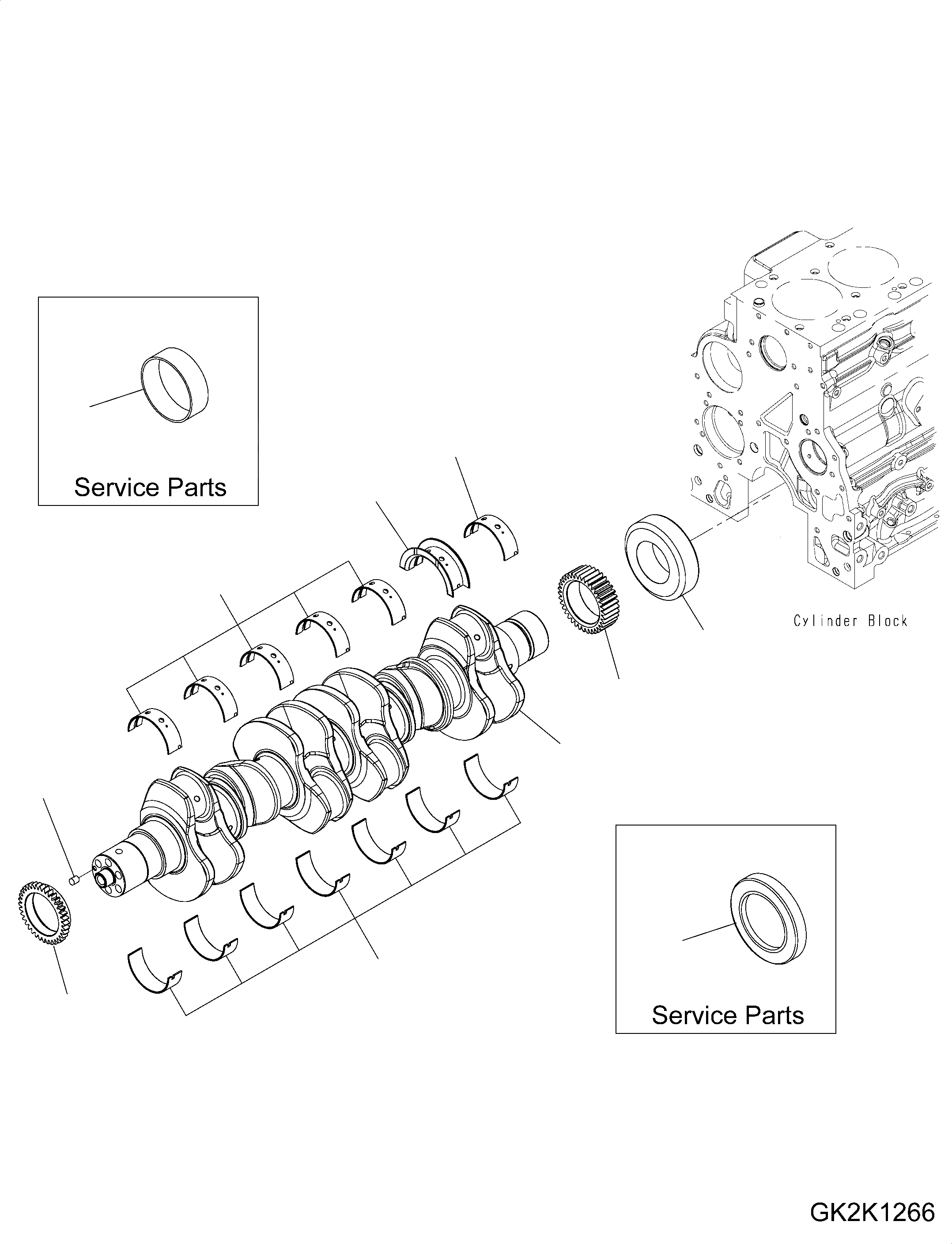 Service Parts

Cylinder Block

Service Parts

GK2K1266