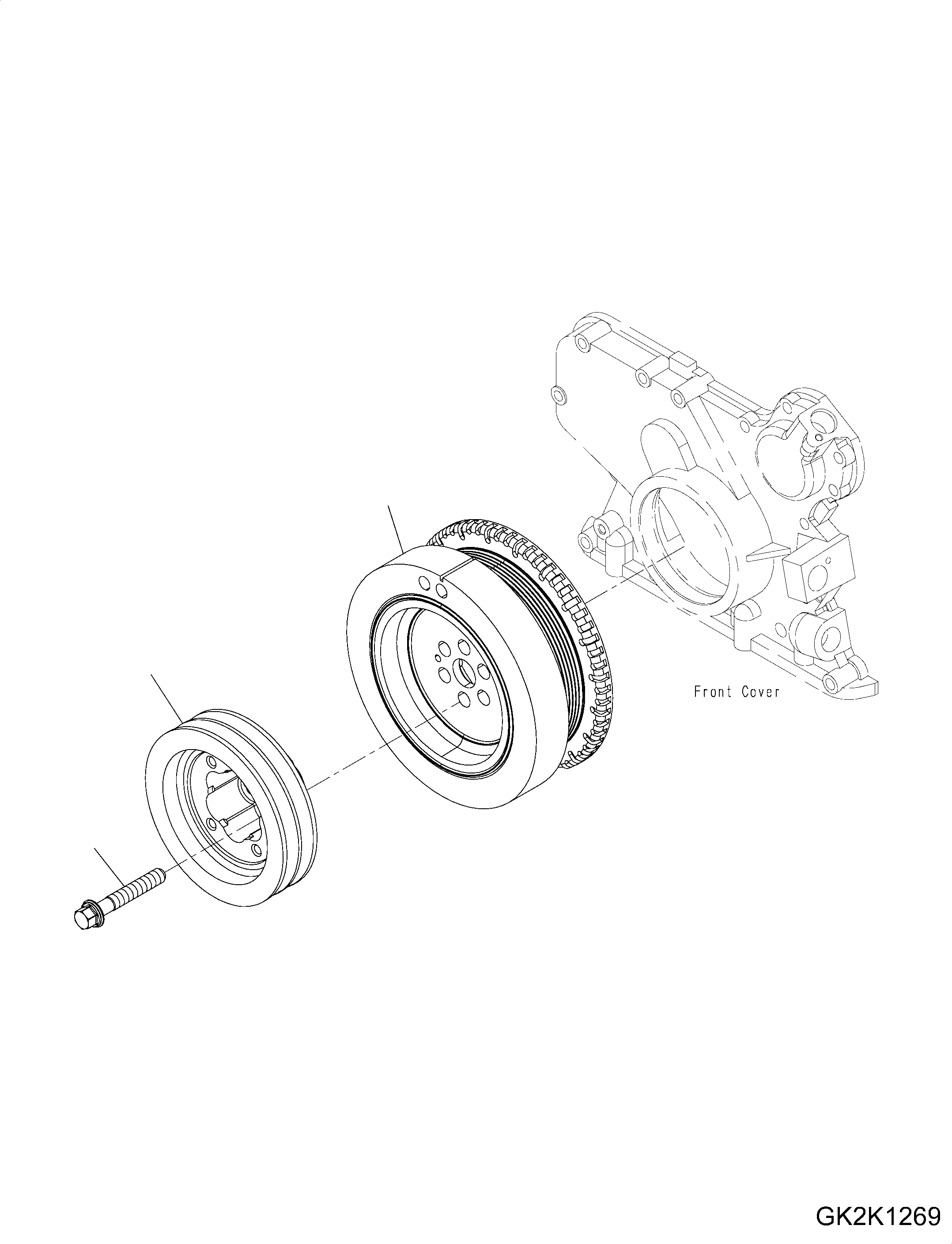 Front Cover

GK2K1269