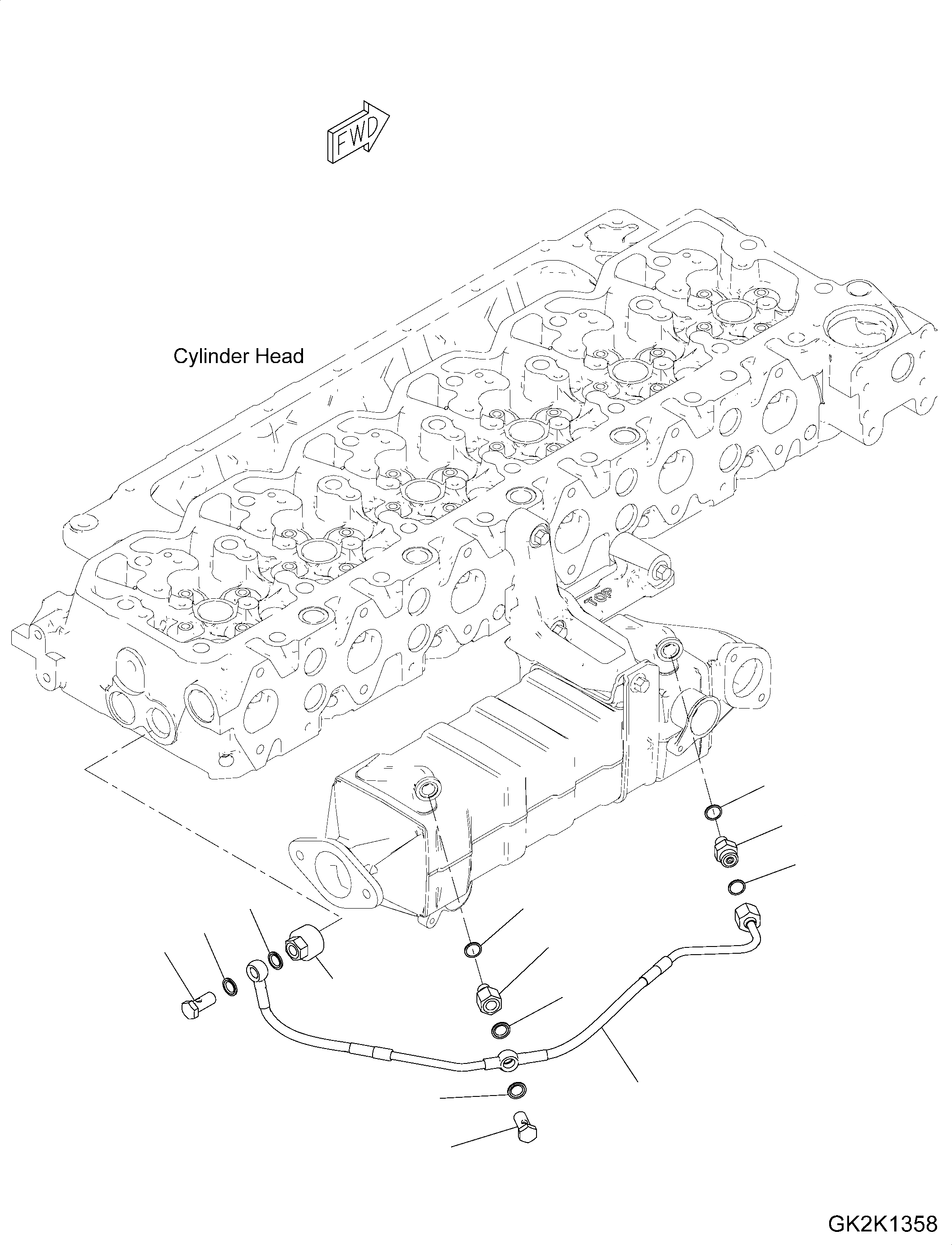 FWD

Cylinder Head

TOP

GK2K1358