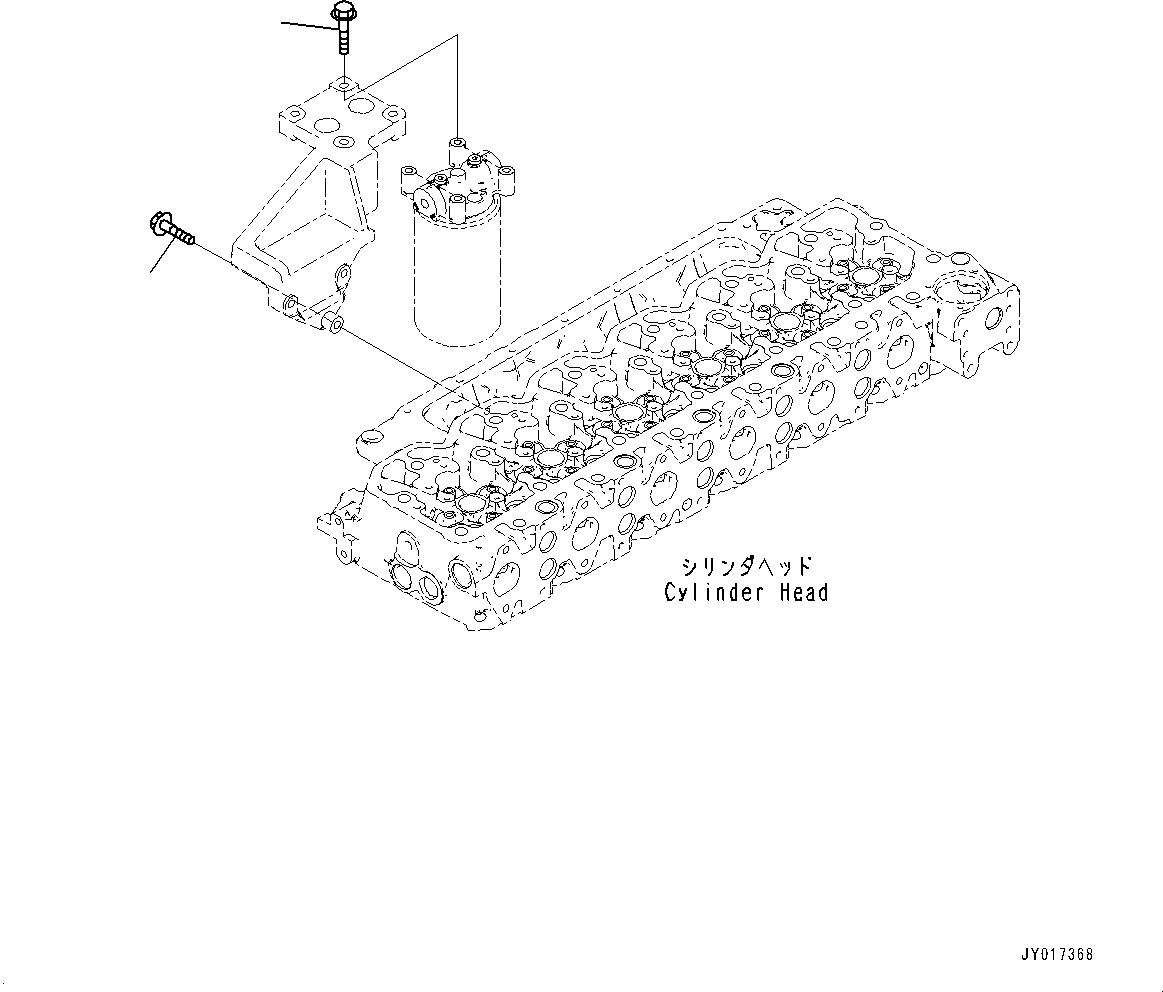 シリンダヘッド
Cylinder Head

JY017368