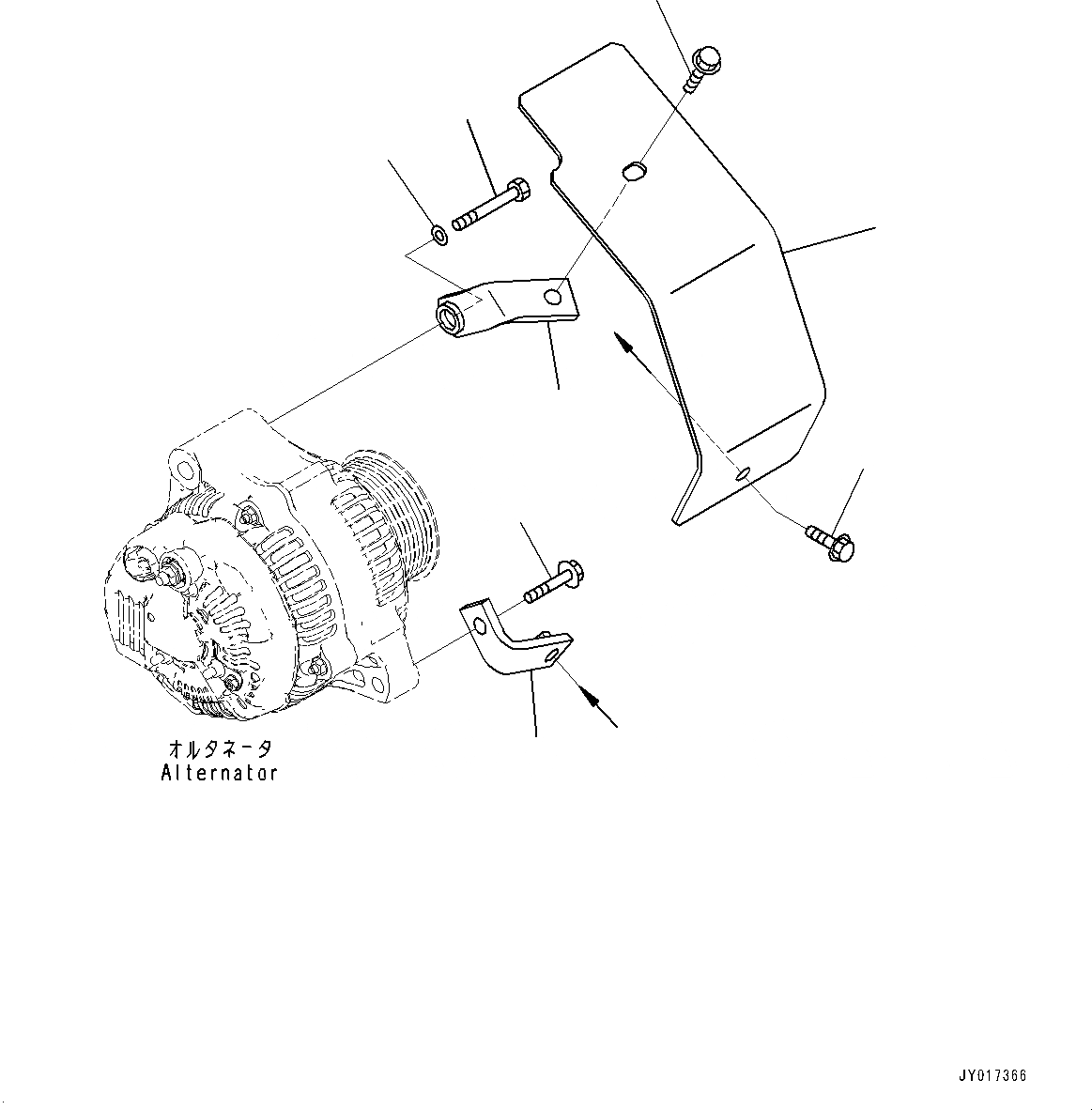 オルタネータ
Alternator

JY017366