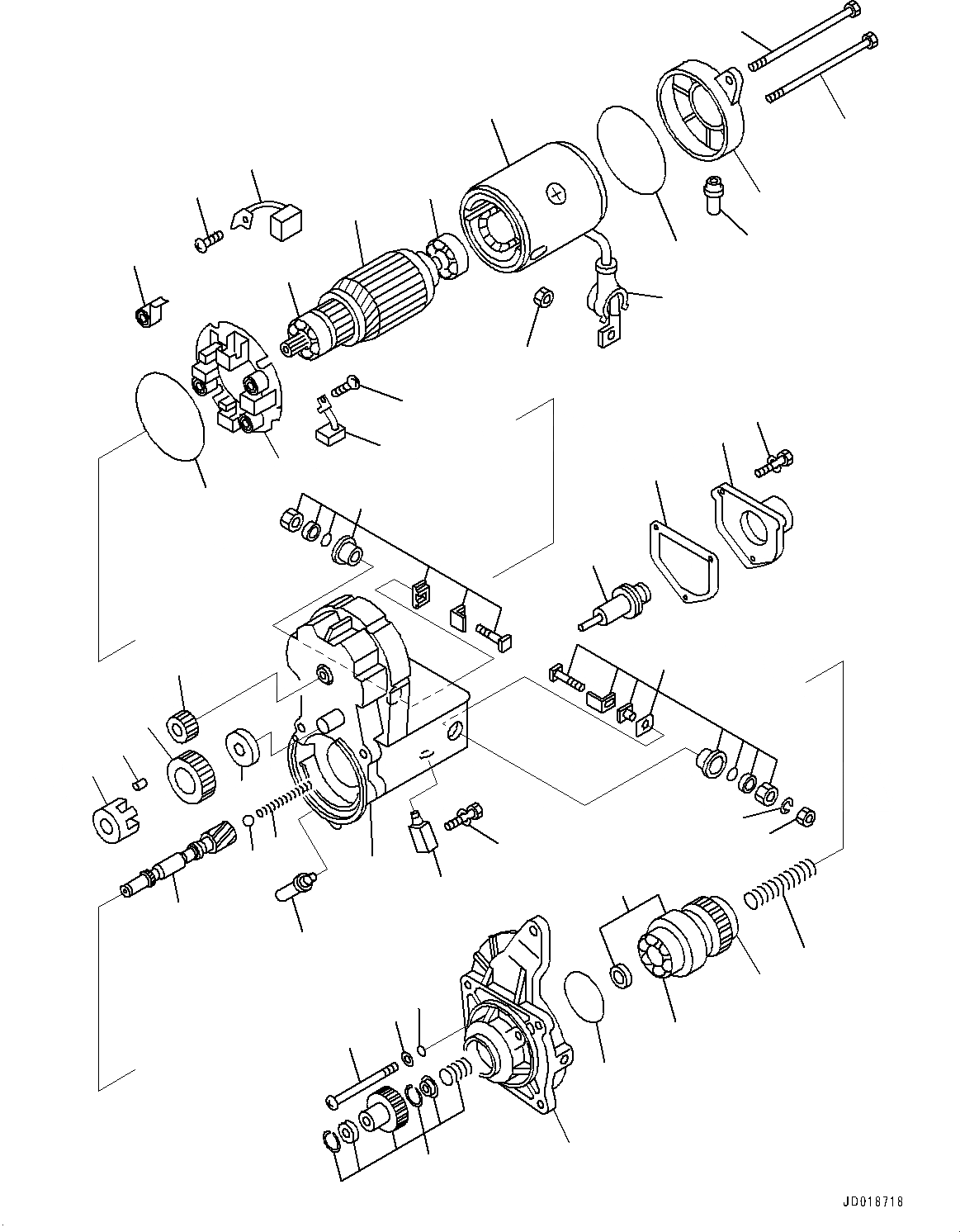 JD018718