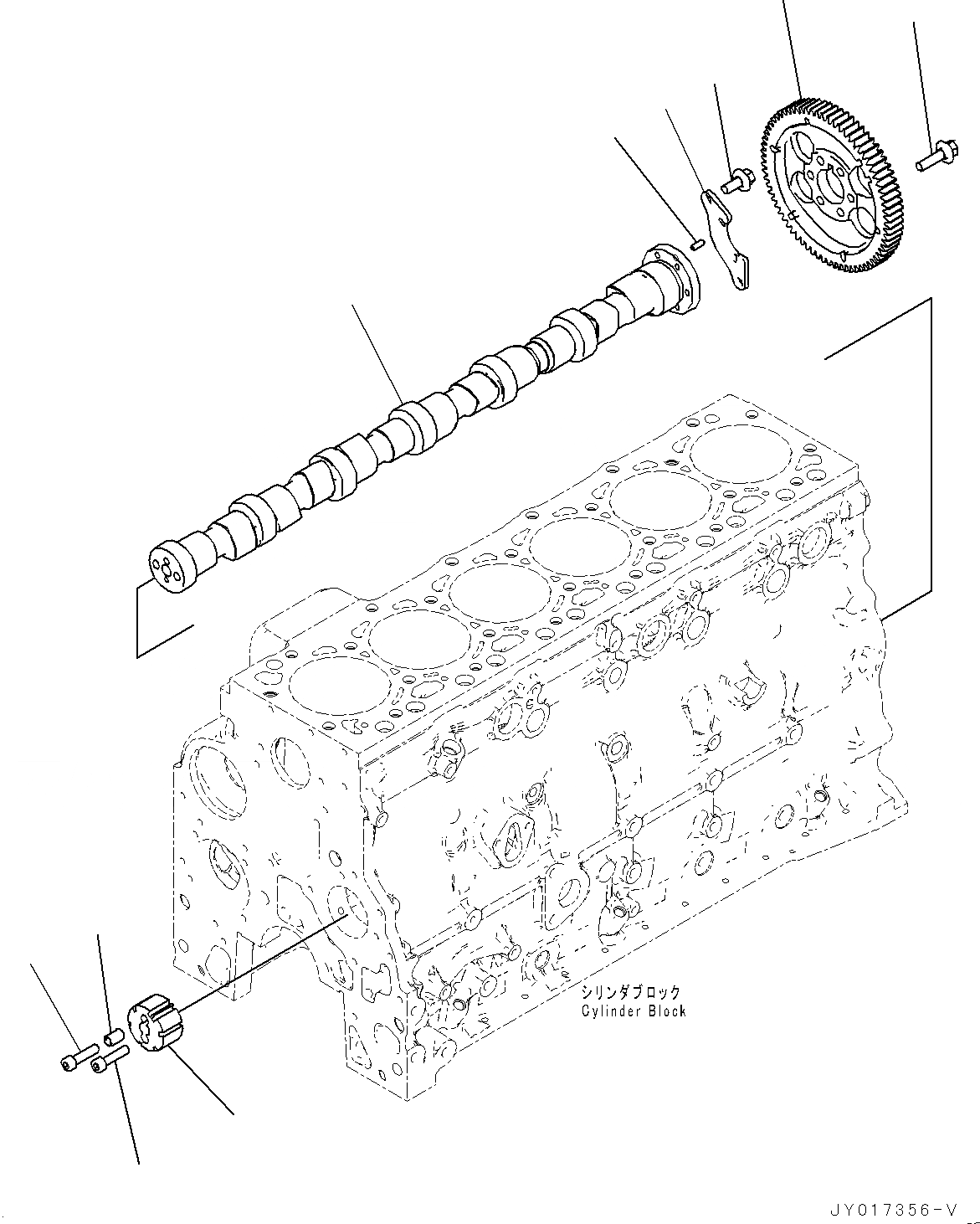 シリンダブロック
Cylinder Block

JY017356-V