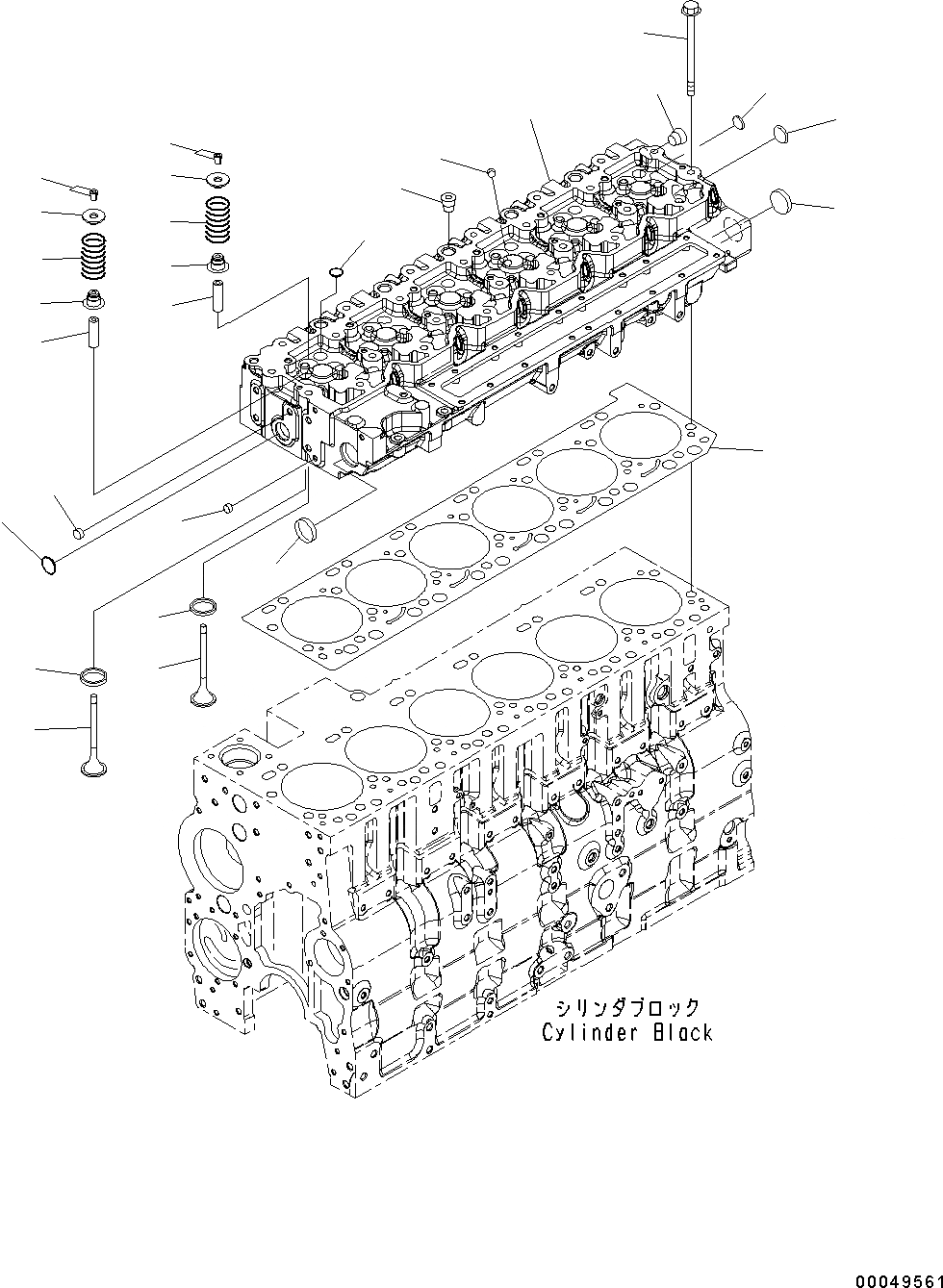 シリンダブロック
Cylinder Black

00049561