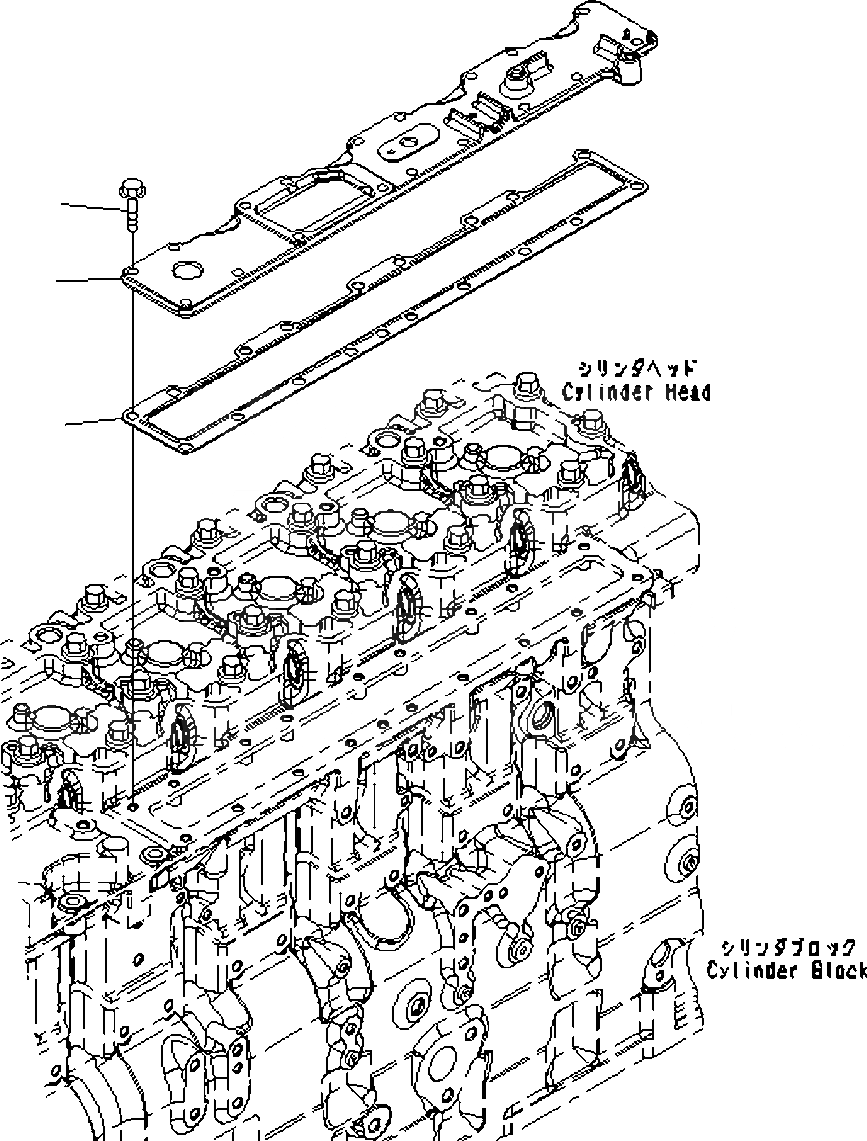 シリンダヘッド
Cylinder Head

シリンダブロック
Cylinder Block