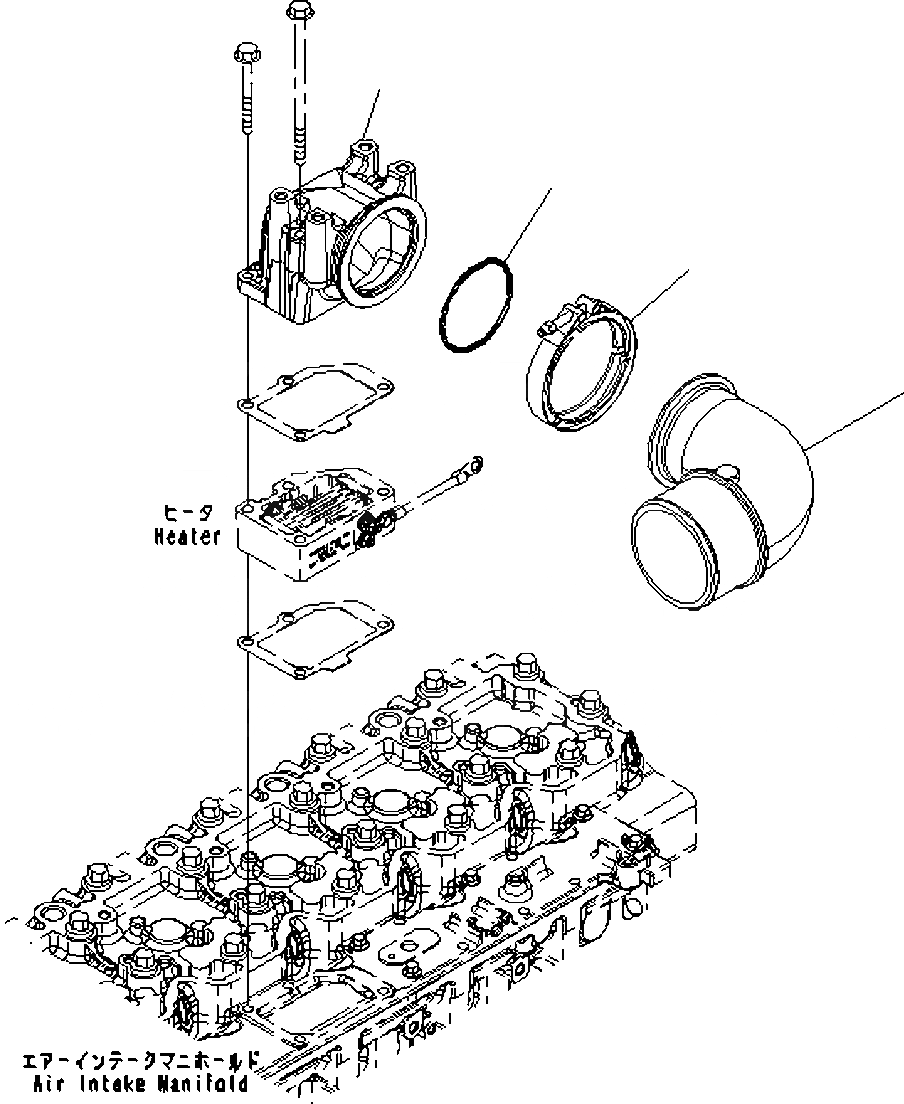 ヒータ
Heater

エアーインテークマニホールド
Air Intake Manifold