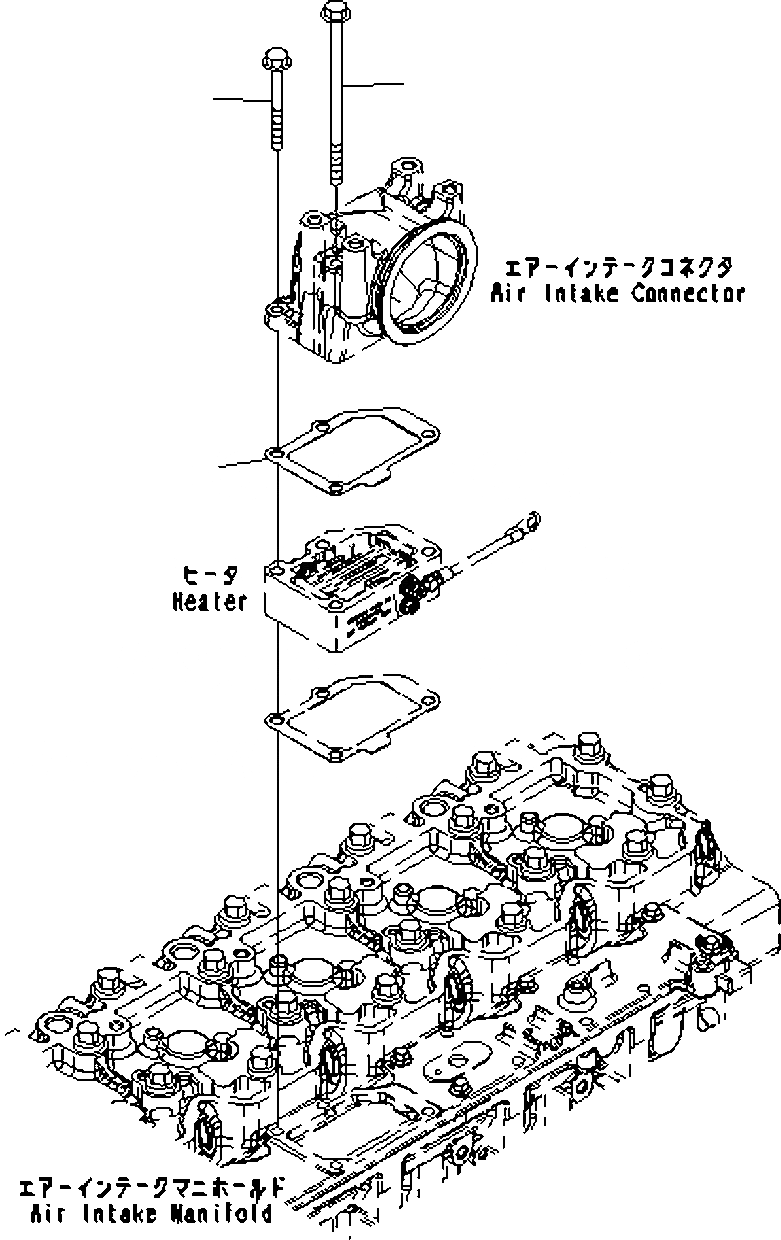 エアーインテークコネクタ
Air Intake Connector

ヒータ
Heater

エアーインテークマニホールド
Air Intake Manifold