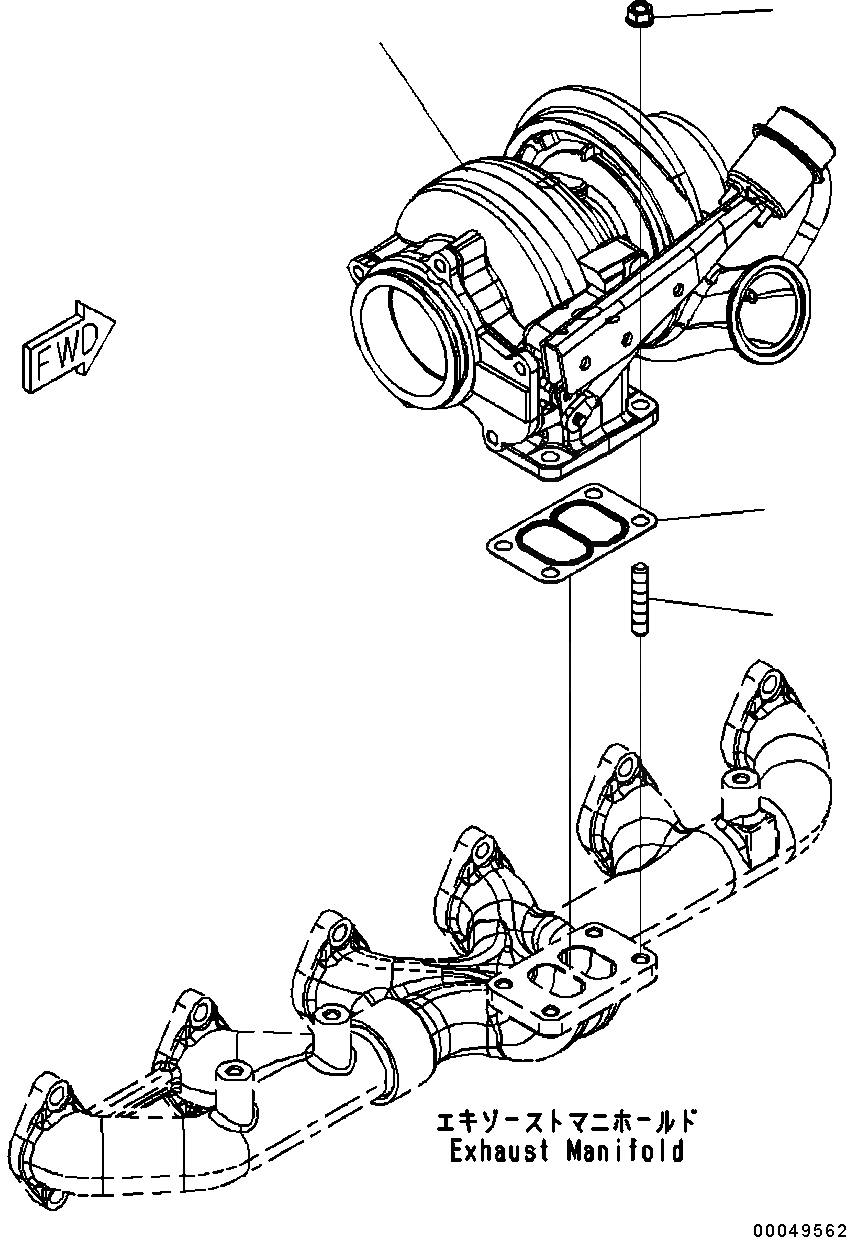 FWD

エキゾーストマニホールド
Exhaust Manifold

00049562