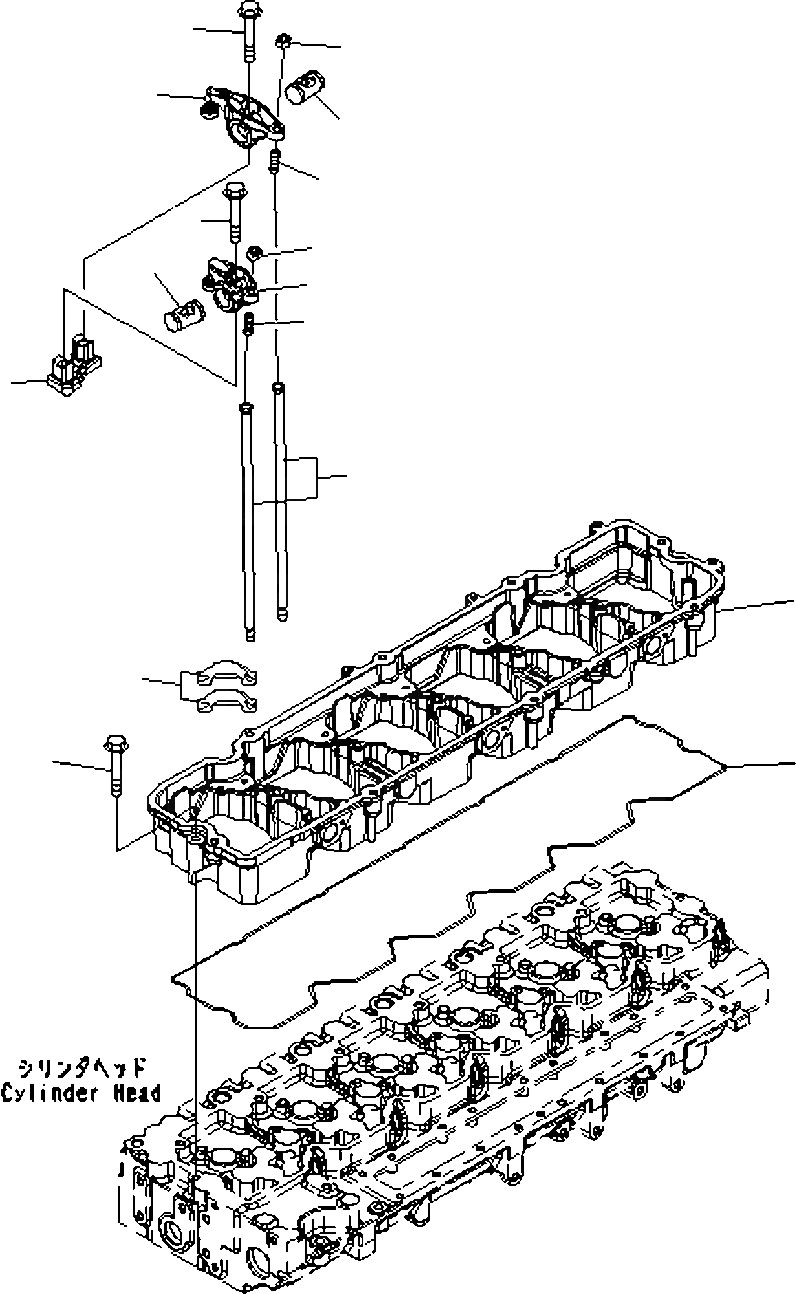 シリンダヘッド
Cylinder Head