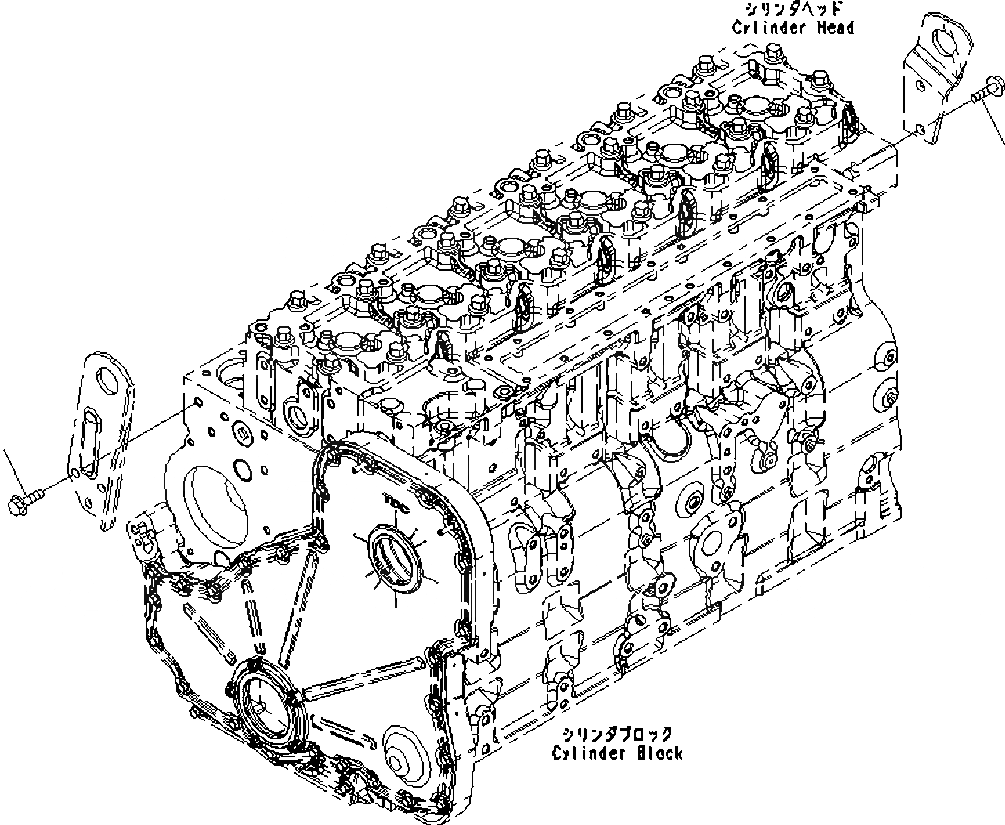 シリンダヘッド
Cylinder Head

TDC

シリンダブロック
Cylinder Block