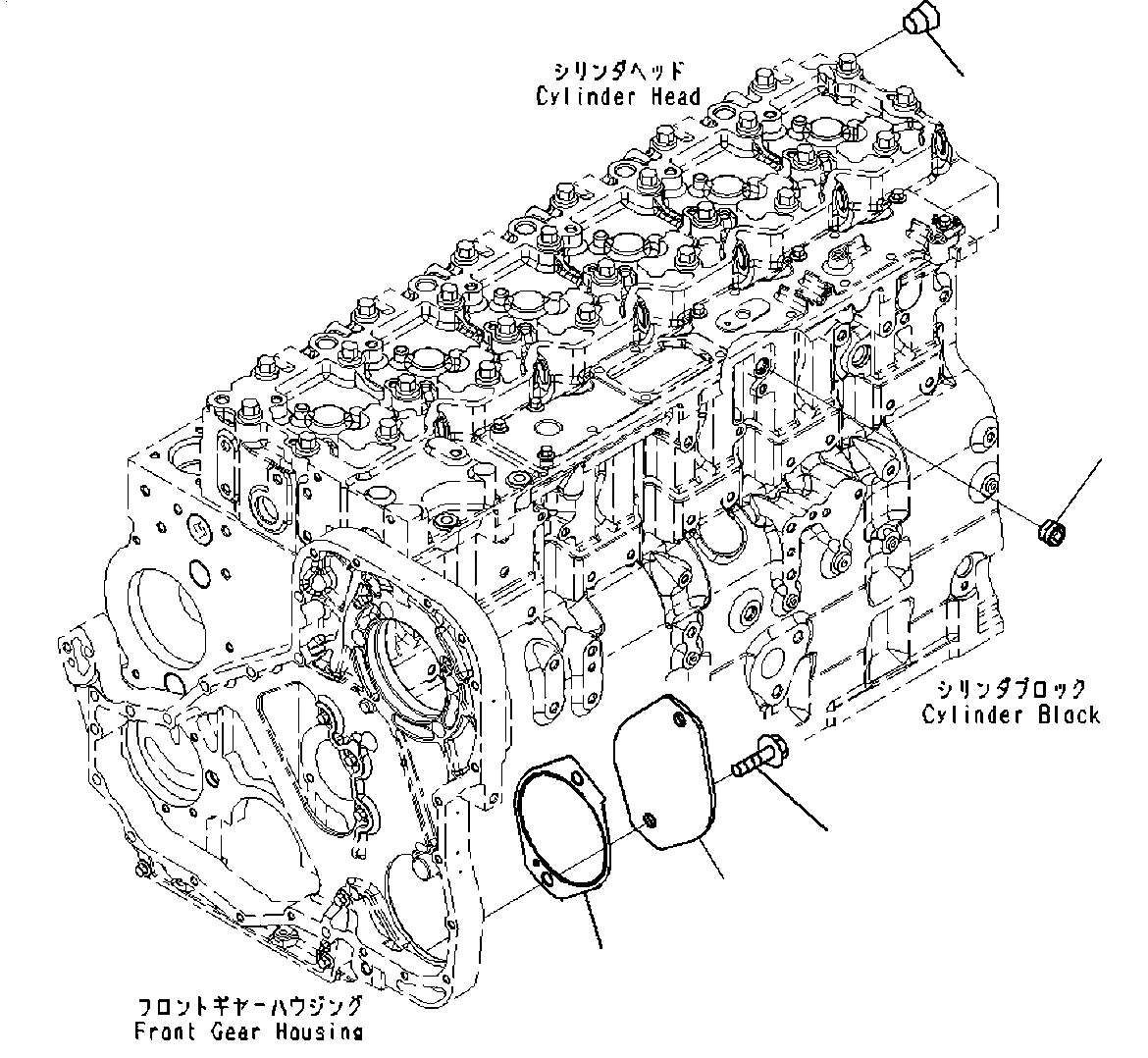 シリンダヘッド
Cylinder Head

シリンダブロック
Cylinder Block

フロントギヤーハウジング
Front Gear Housing