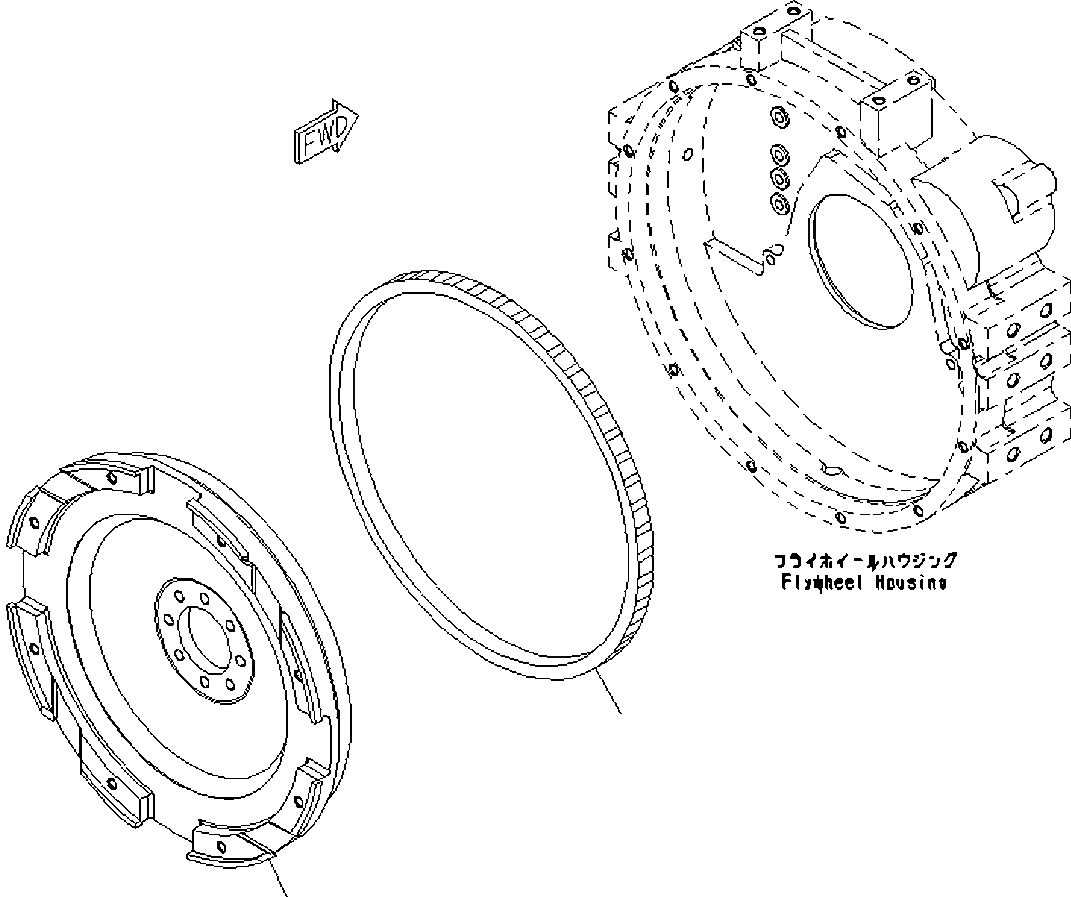 FWD

フライホイールハウジング
Flywheel Housing