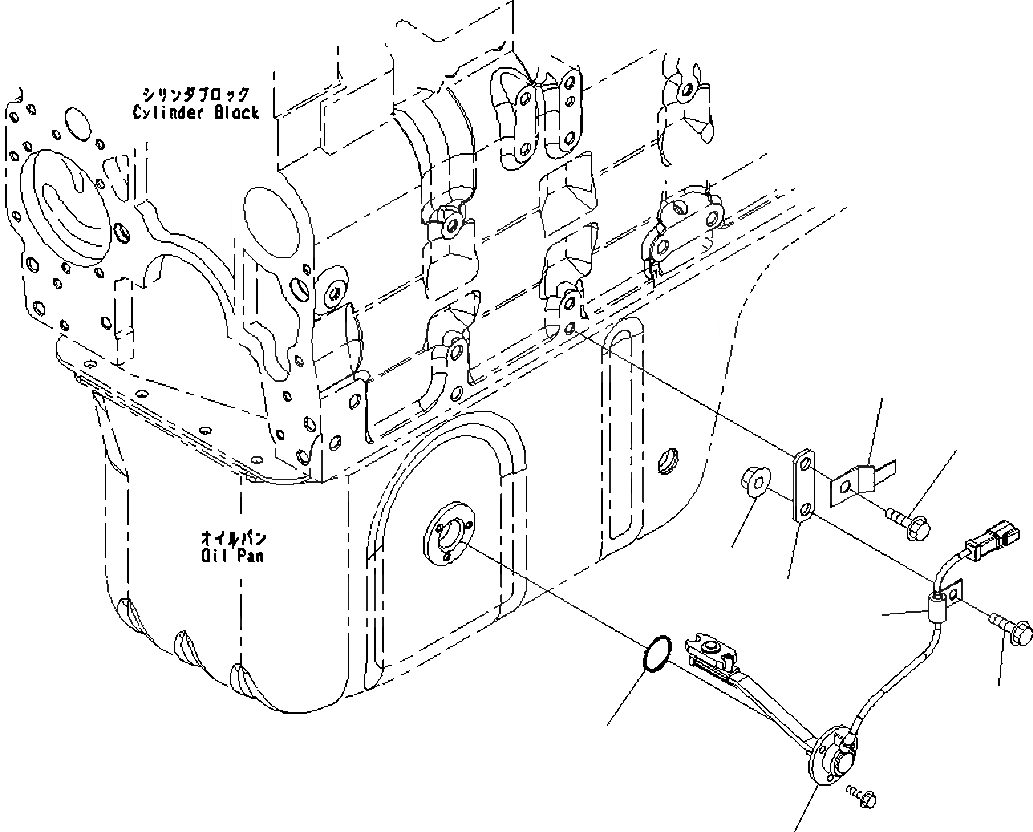 シリンダブロック
Cylinder Block

オイルパン
Oil Pan