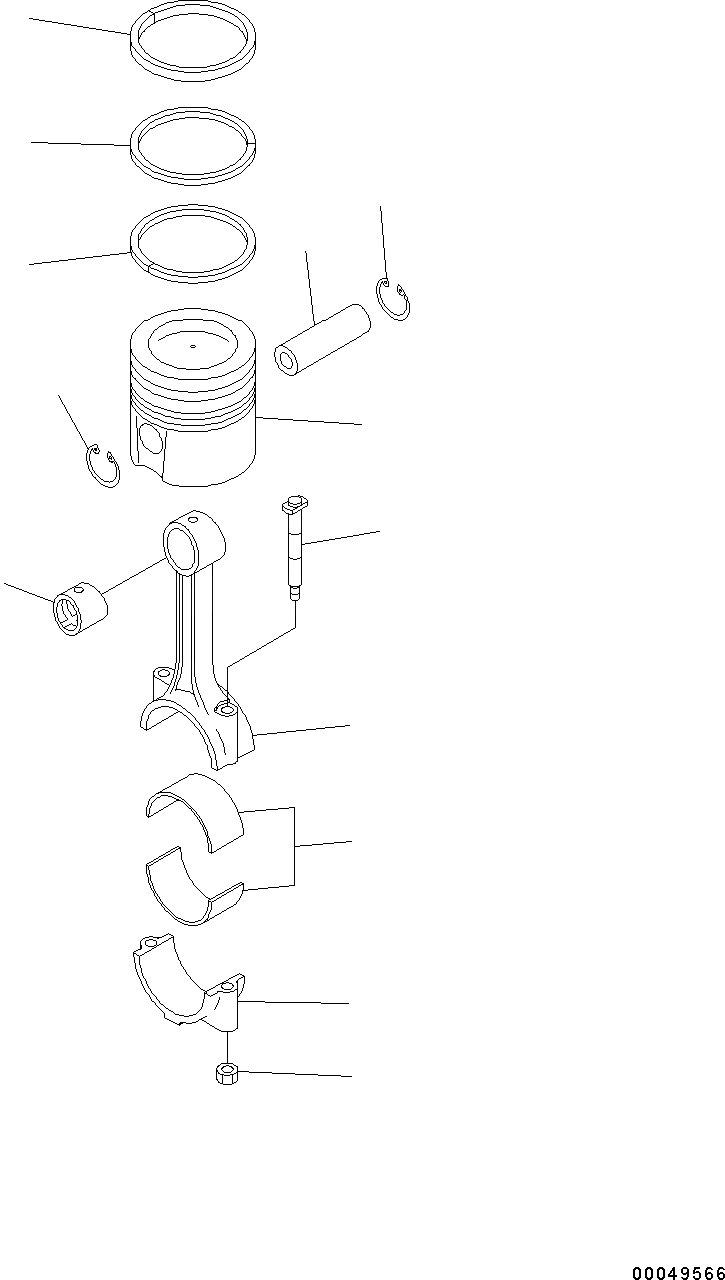 00049566