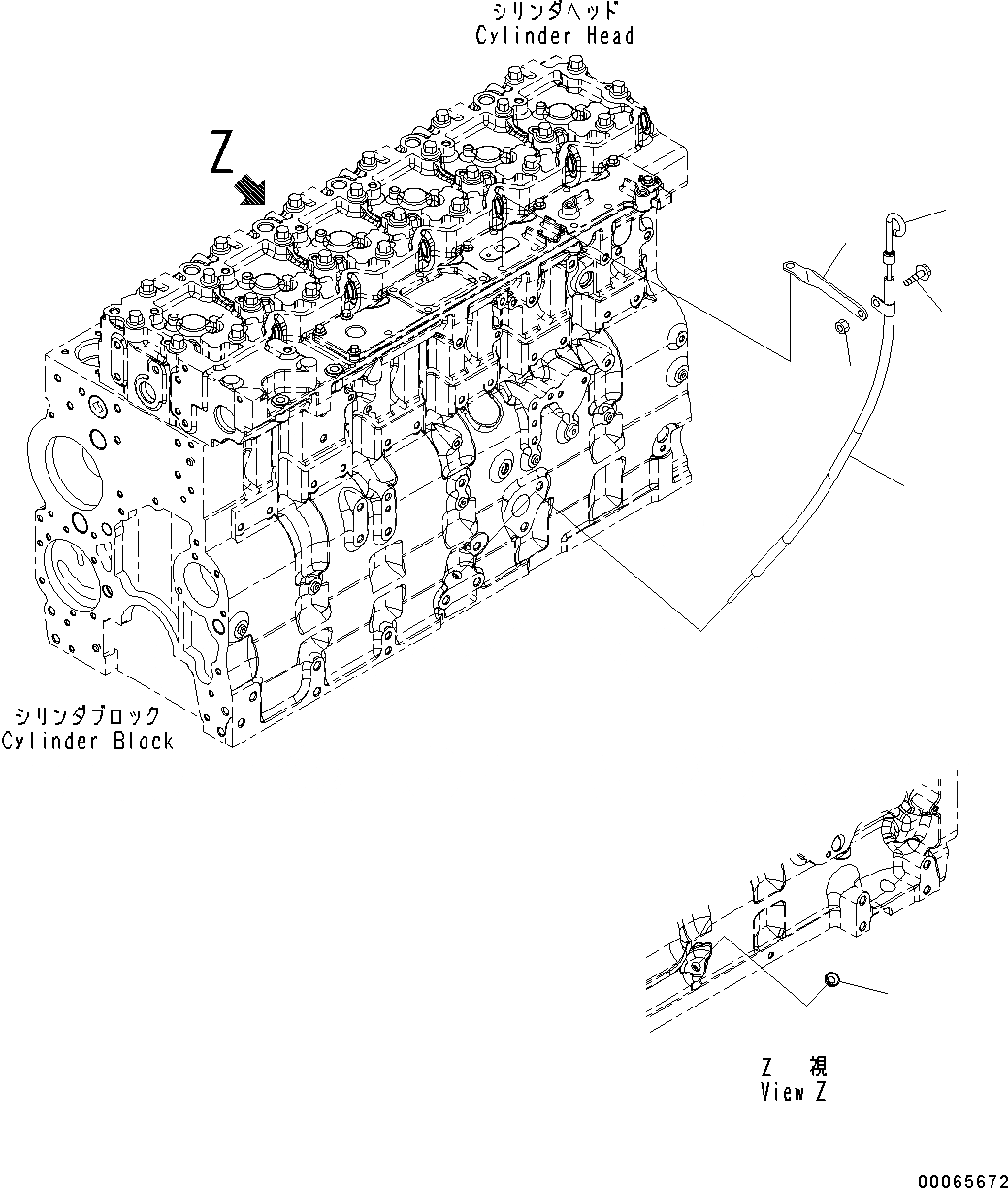 シリンダヘッド
Cylinder Head

Z

シリンダブロック
Cylinder Block

Z 視
View Z

00065672