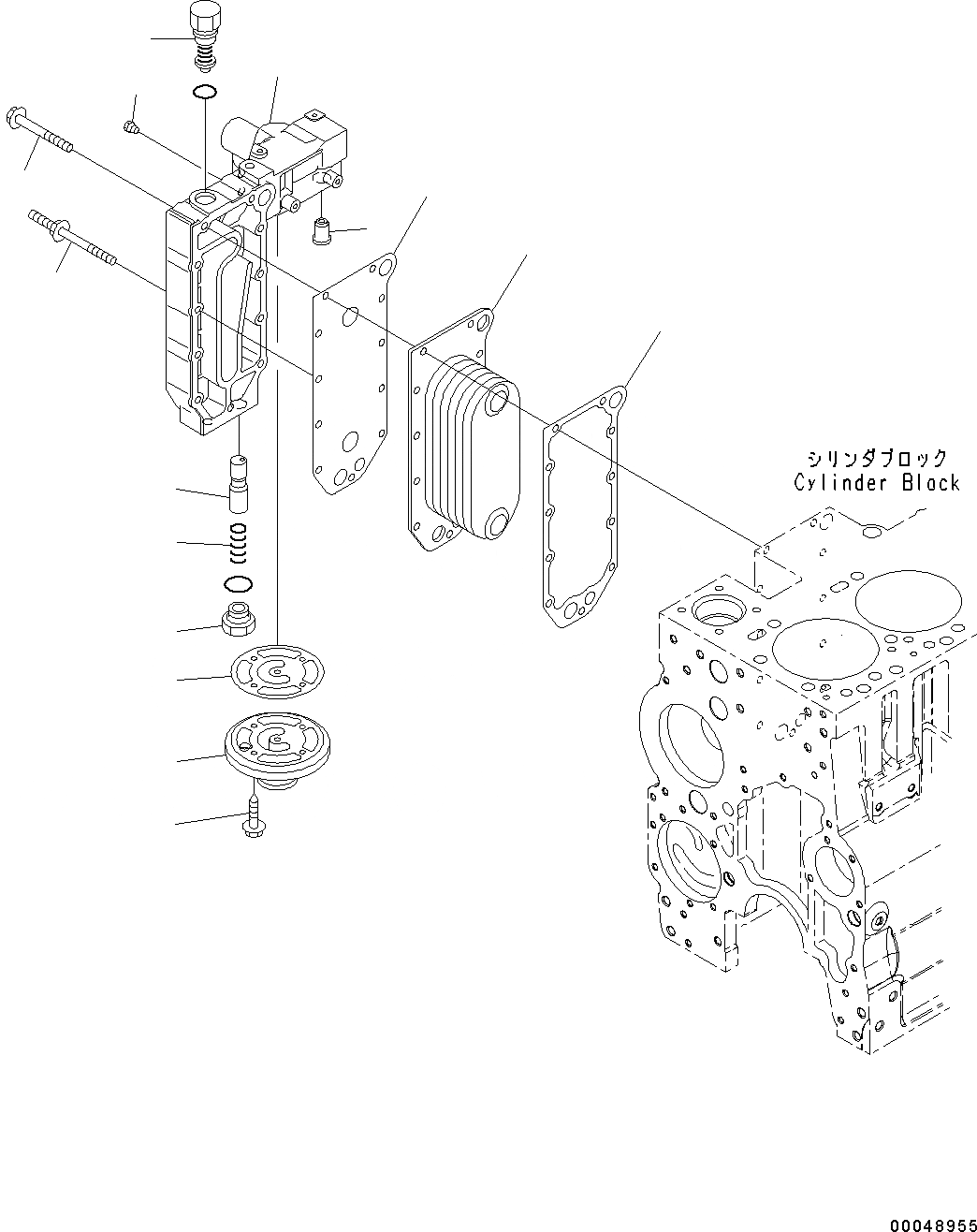 シリンダブロック
Cylinder Block

00048955