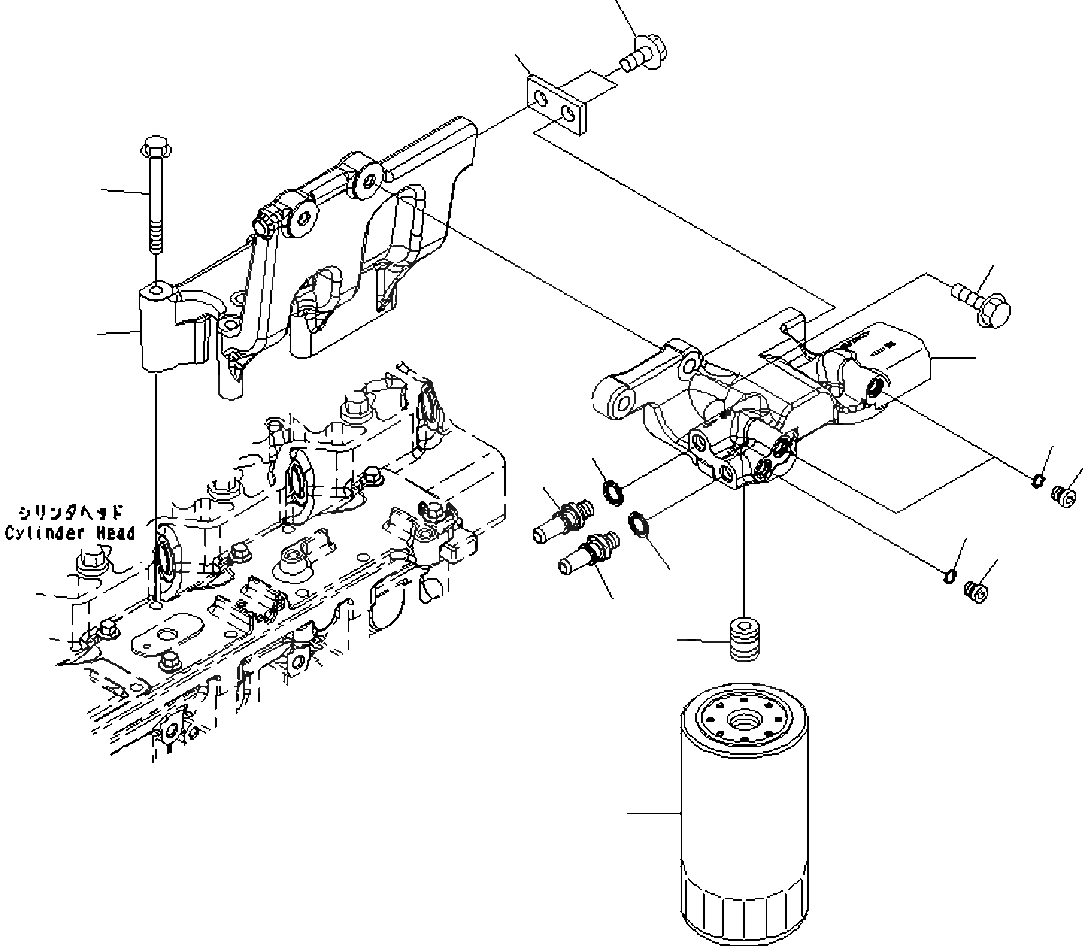 シリンダヘッド
Cylinder Head